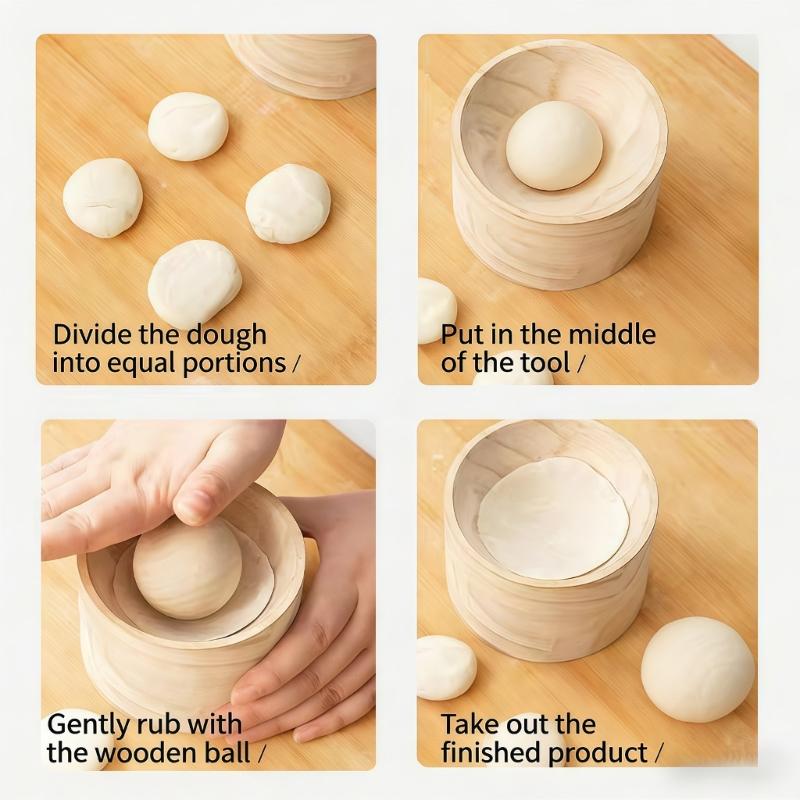 Divide the dough into equal portions /

Put in the middle of the tool /

Gently rub with the wooden ball /

Take out the finished product /