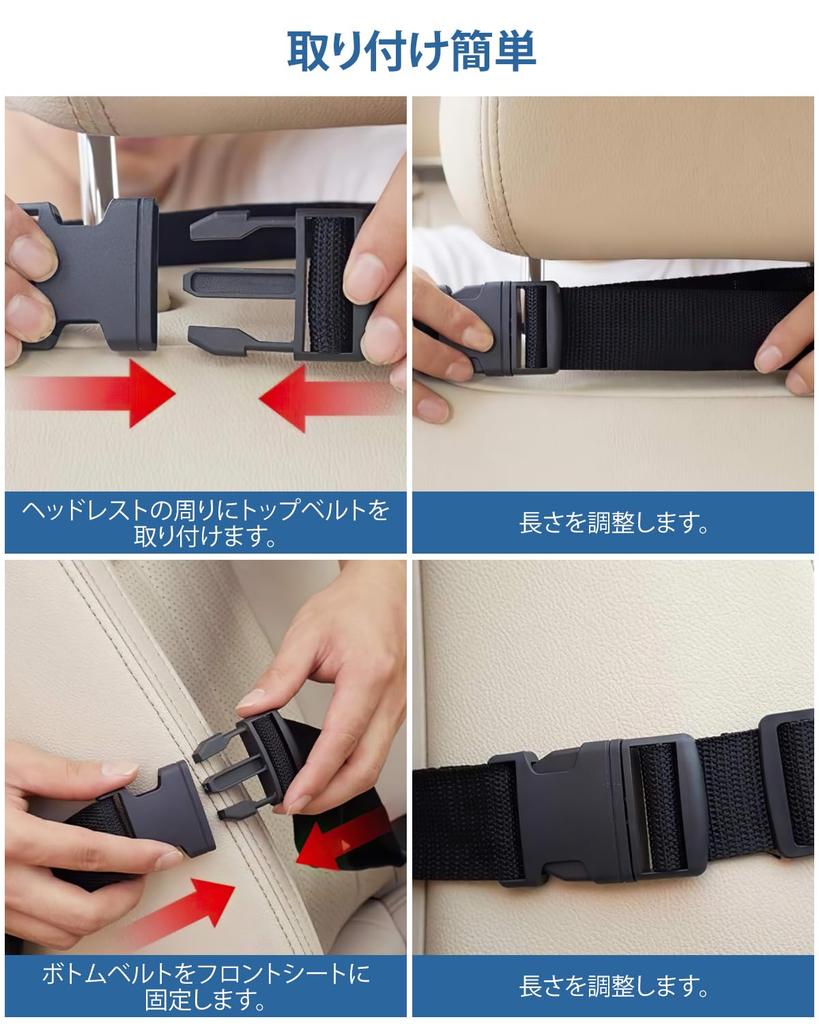 取り付け簡単

ヘッドレストの周りにトップベルトを取り付けます。

長さを調整します。

ボトムベルトをフロントシートに固定します。

長さを調整します。