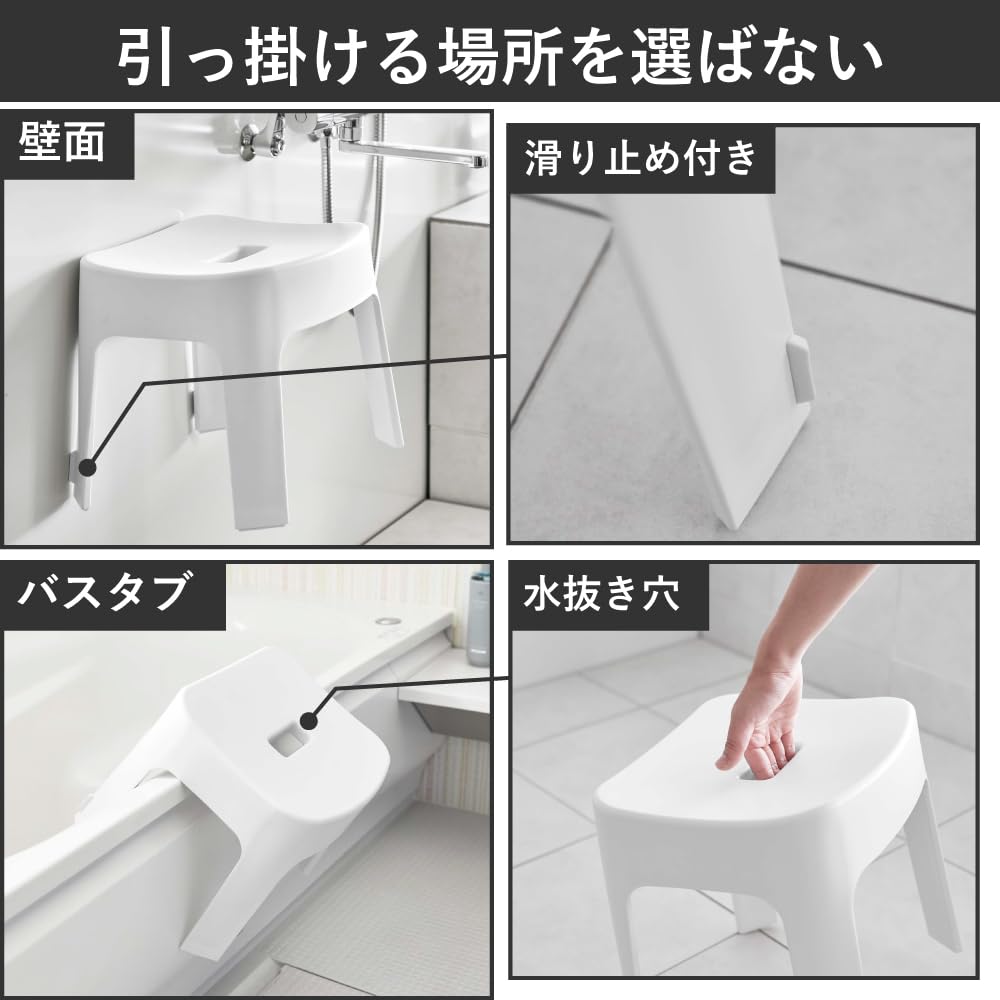 引っ掛ける場所を選ばない

壁面

滑り止め付き

バスタブ

水抜き穴