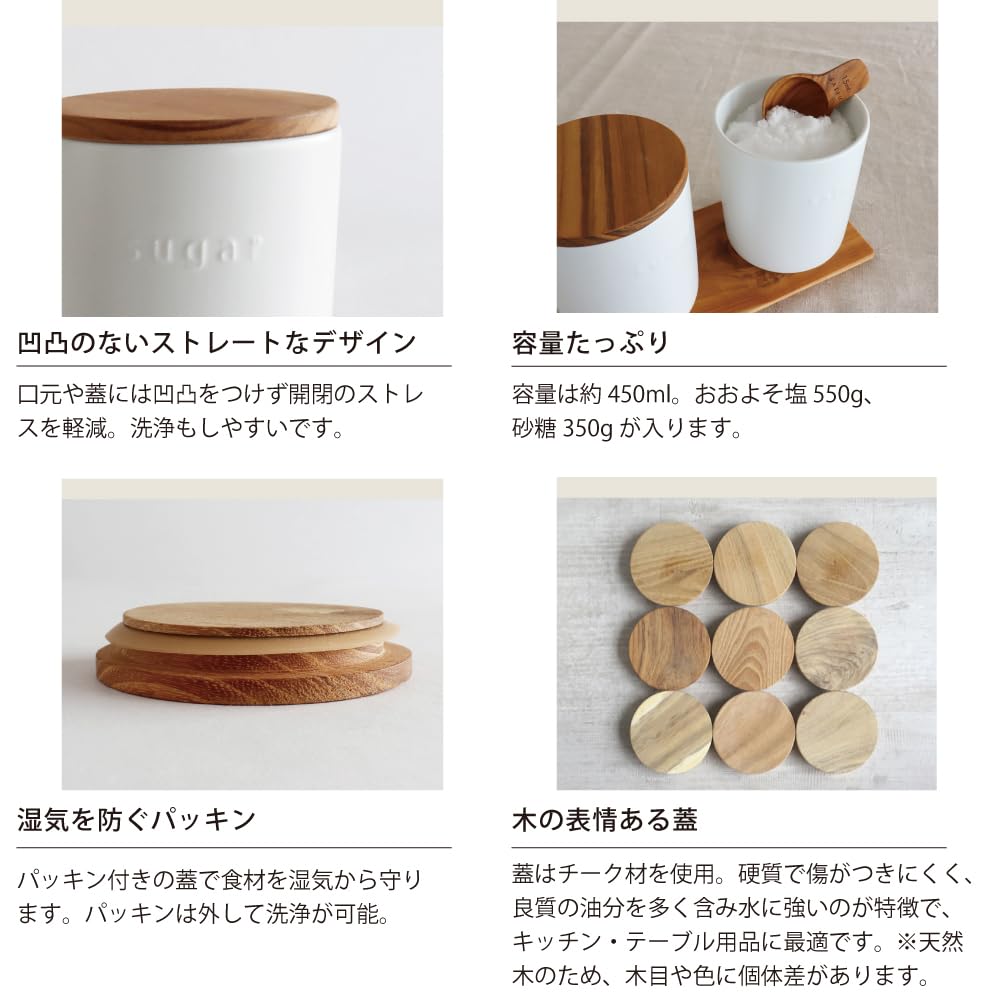 sugar

凹凸のないストレートなデザイン

口元や蓋には凹凸をつけず開閉のストレスを軽減。洗浄もしやすいです。

容量たっぷり

容量は約 450ml。おおよそ塩 550g、砂糖 350g が入ります。

湿気を防ぐパッキン

パッキン付きの蓋で食材を湿気から守ります。パッキンは外して洗浄が可能。

木の表情ある蓋

蓋はチーク材を使用。硬質で傷がつきにくく、良質の油分を多く含み水に強いのが特徴で、キッチン・テーブル用品に最適です。※天然木のため、木目や色に個体差があります。