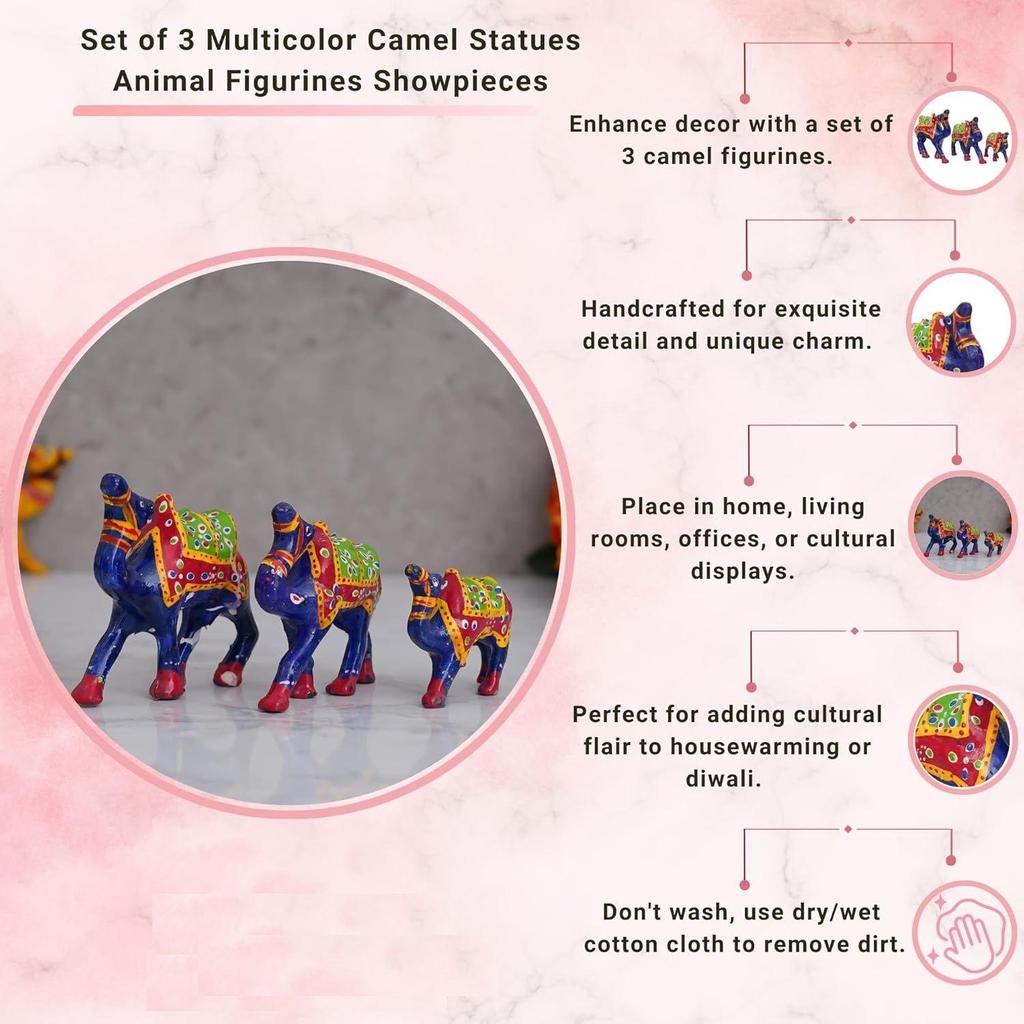 Set of 3 Multicolor Camel Statues Animal Figurines Showpieces

Enhance decor with a set of 3 camel figurines.

Handcrafted for exquisite detail and unique charm.

Place in home, living rooms, offices, or cultural displays.

Perfect for adding cultural flair to housewarming or diwali.

Don't wash, use dry/wet cotton cloth to remove dirt.