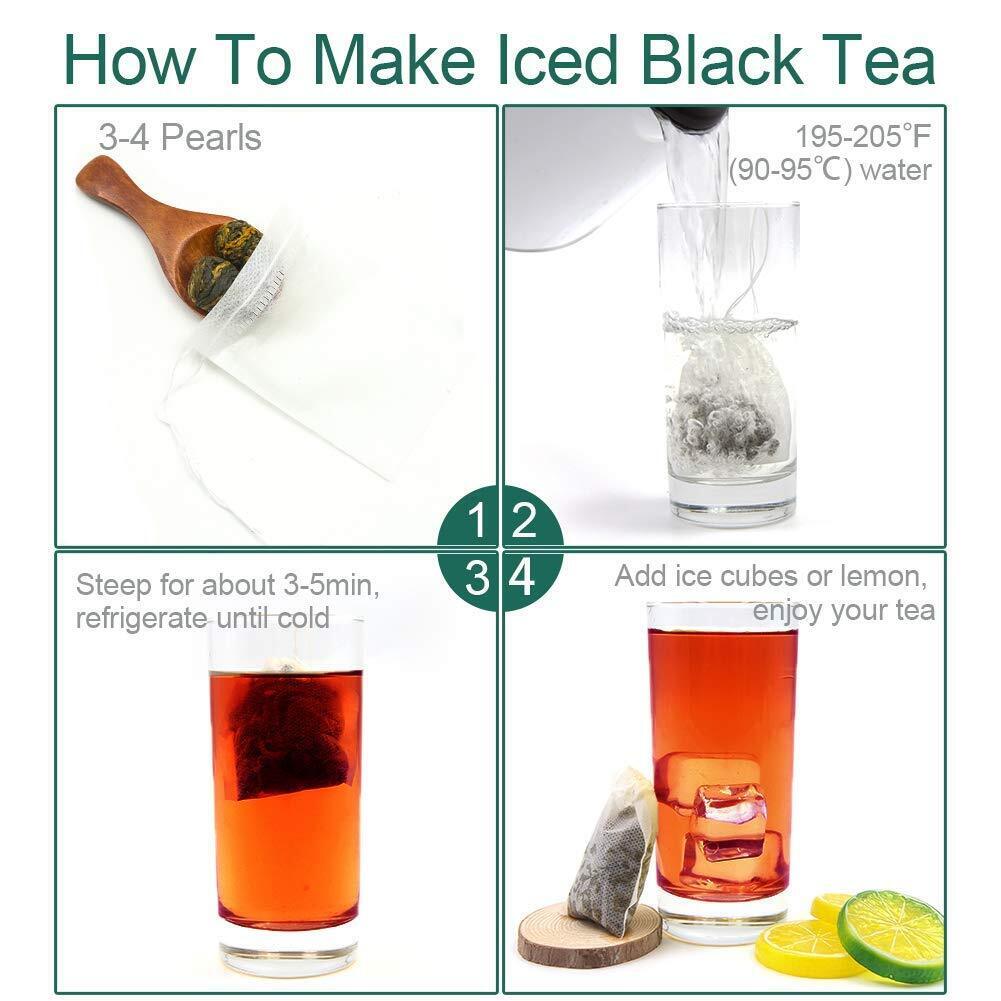 How To Make Iced Black Tea

3-4 Pearls

195-205°F (90-95°C) water

1 2

3 4

Steep for about 3-5min, refrigerate until cold

Add ice cubes or lemon, enjoy your tea