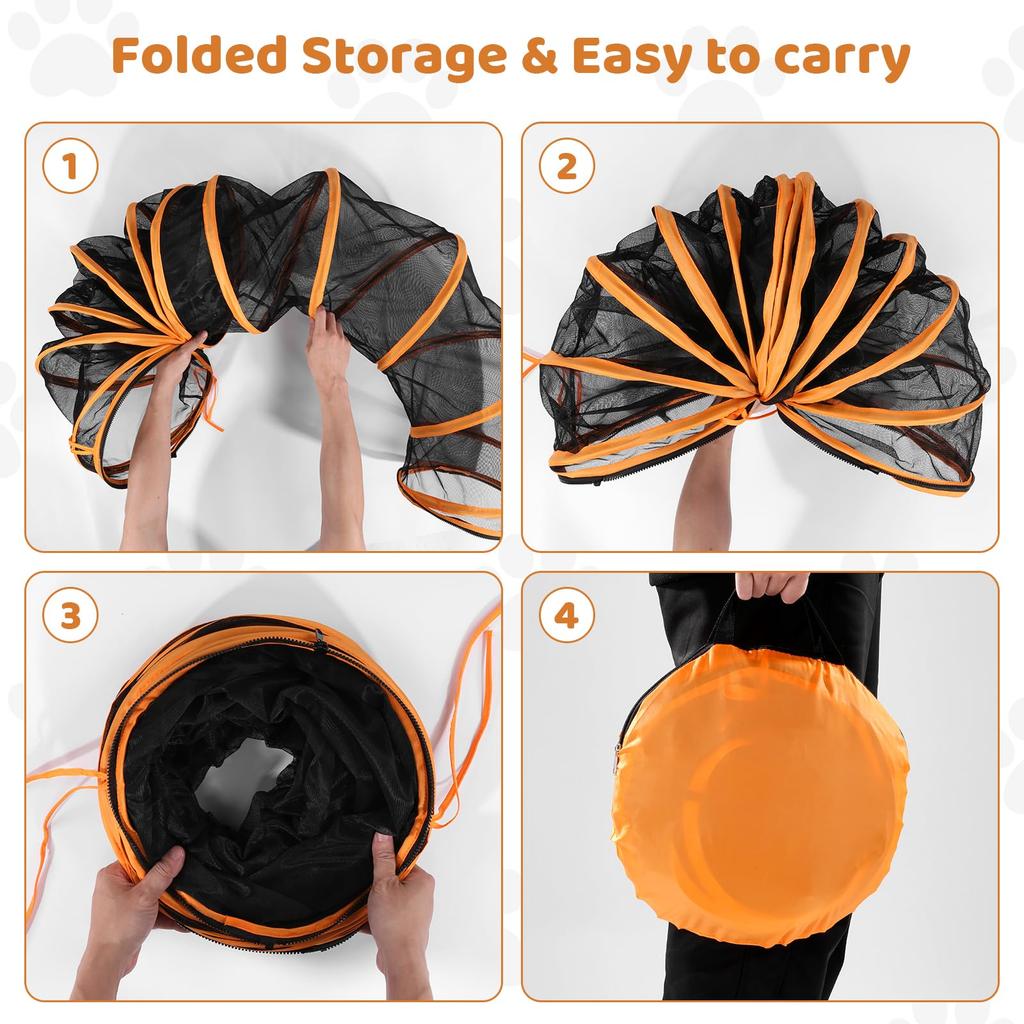 Folded Storage & Easy to carry

1

2

3

4