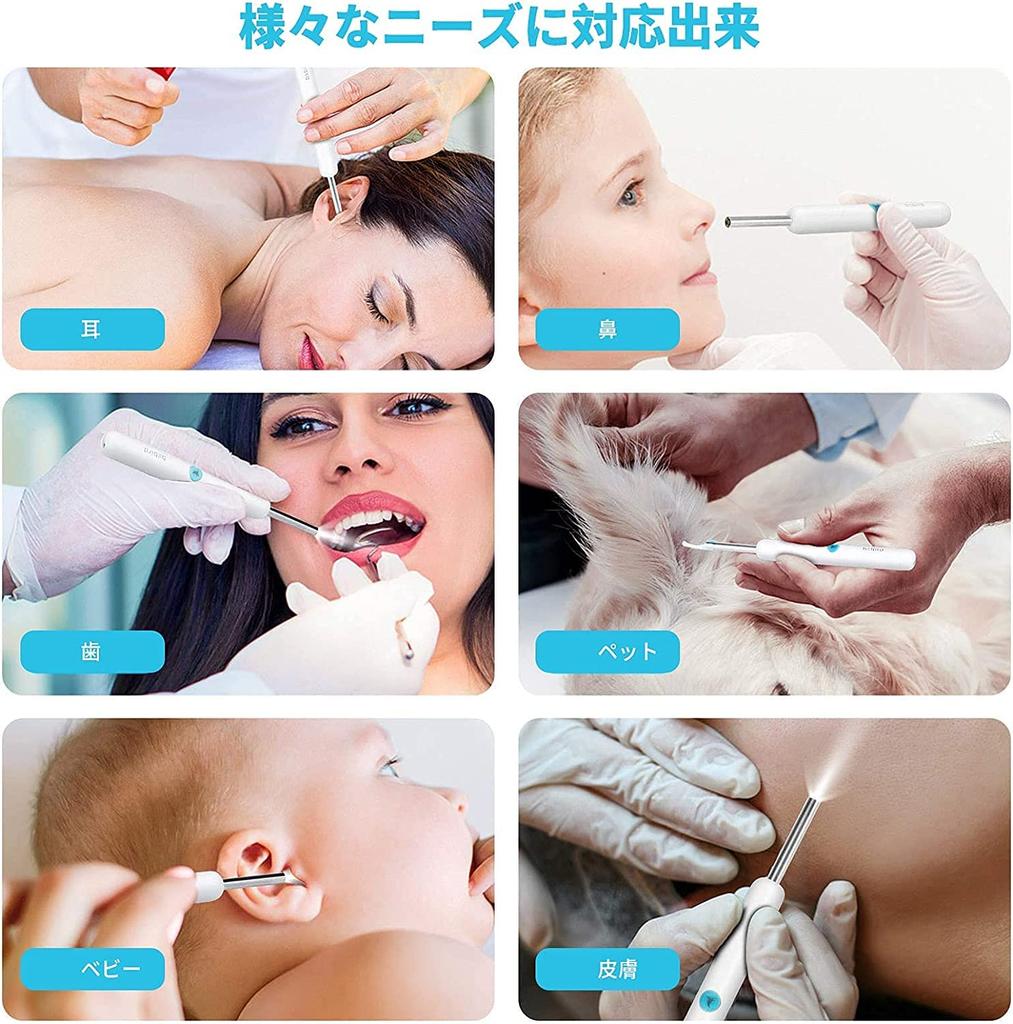 様々なニーズに対応出来

耳

鼻

歯

ペット

ベビー

皮膚