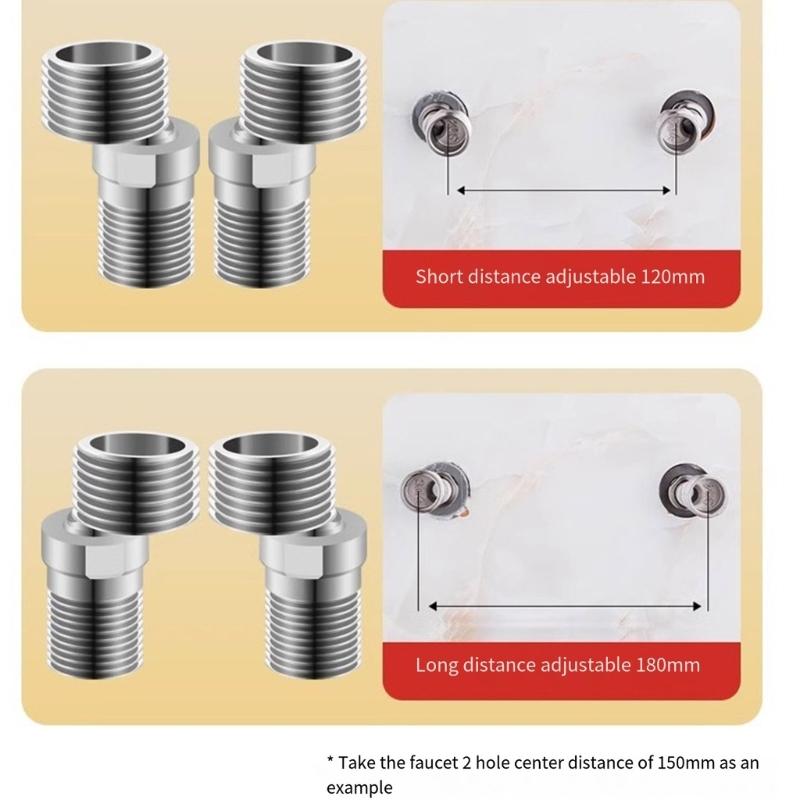 Short distance adjustable 120mm

Long distance adjustable 180mm

* Take the faucet 2 hole center distance of 150mm as an example