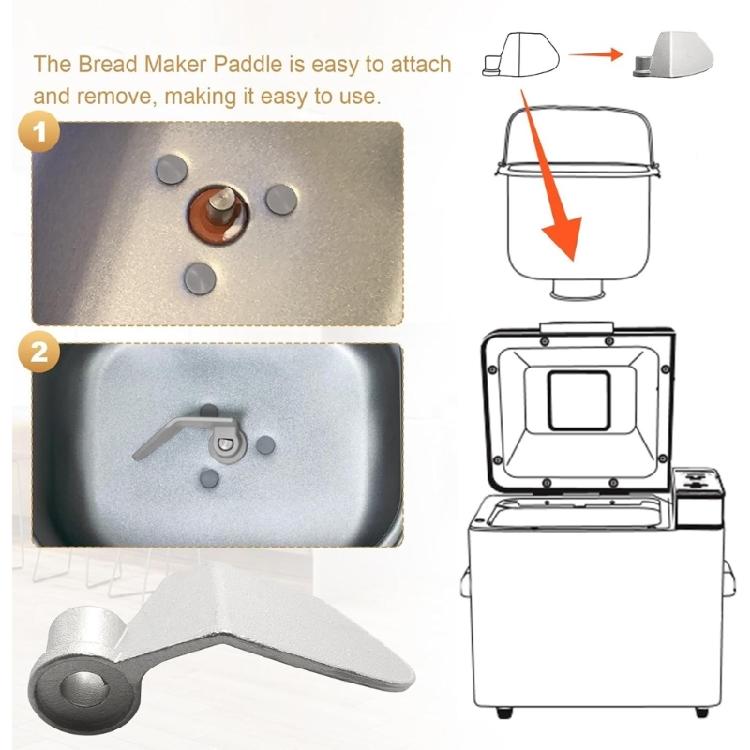 The Bread Maker Paddle is easy to attach and remove, making it easy to use.

1

2