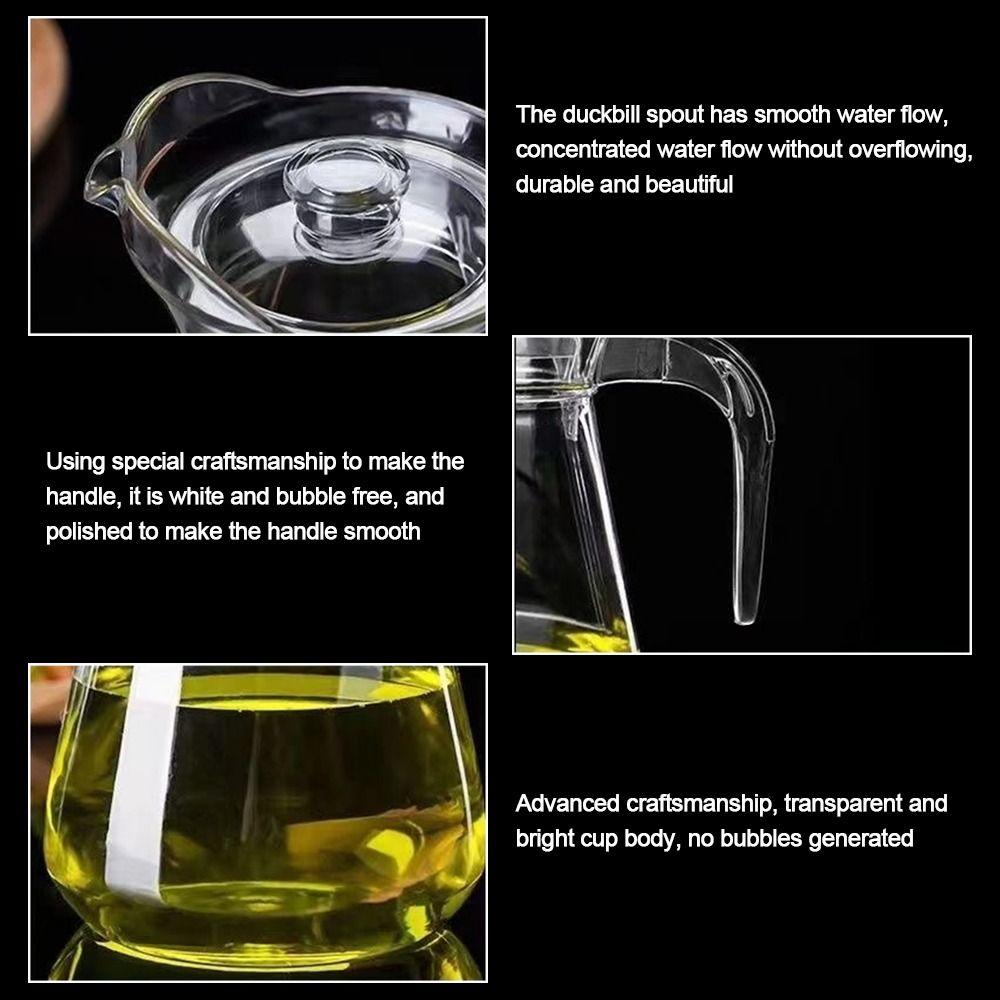 The duckbill spout has smooth water flow, concentrated water flow without overflowing, durable and beautiful

Using special craftsmanship to make the handle, it is white and bubble free, and polished to make the handle smooth

Advanced craftsmanship, transparent and bright cup body, no bubbles generated