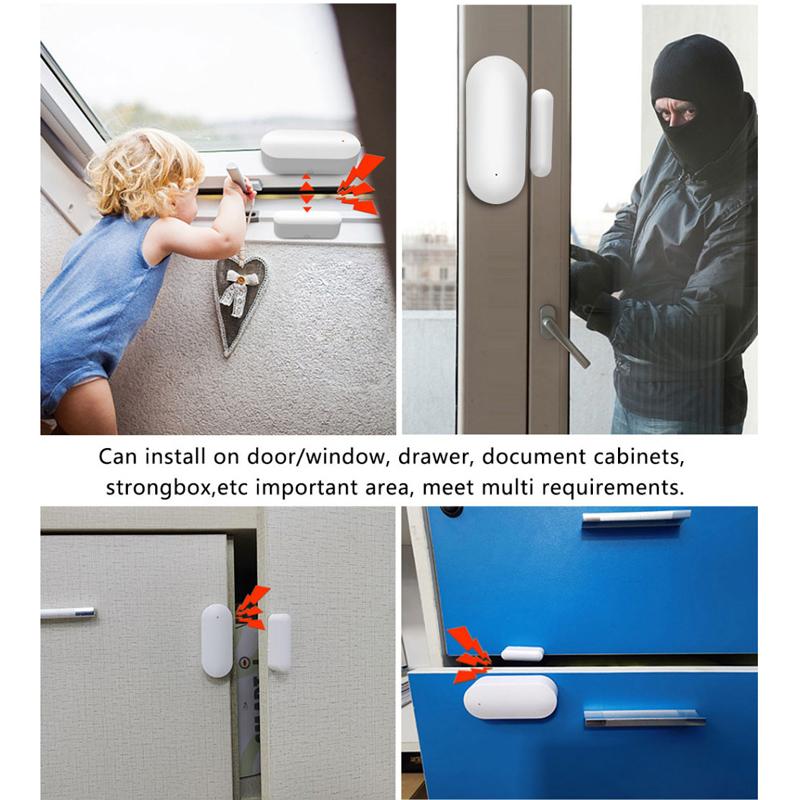 Can install on door/window, drawer, document cabinets, strongbox,etc important area, meet multi requirements.