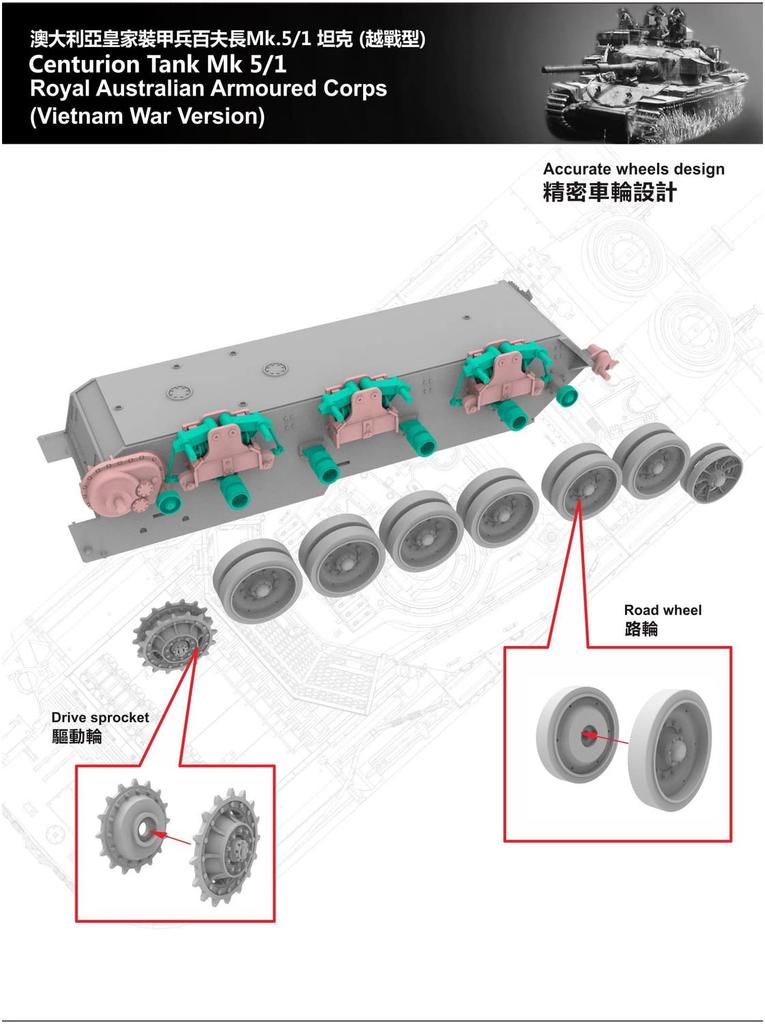 澳大利亞皇家裝甲兵百夫長Mk.5/1 坦克 (越戰型)
Centurion Tank Mk 5/1
Royal Australian Armoured Corps
(Vietnam War Version)

Accurate wheels design
精密車輪設計

Road wheel
路輪

Drive sprocket
驅動輪