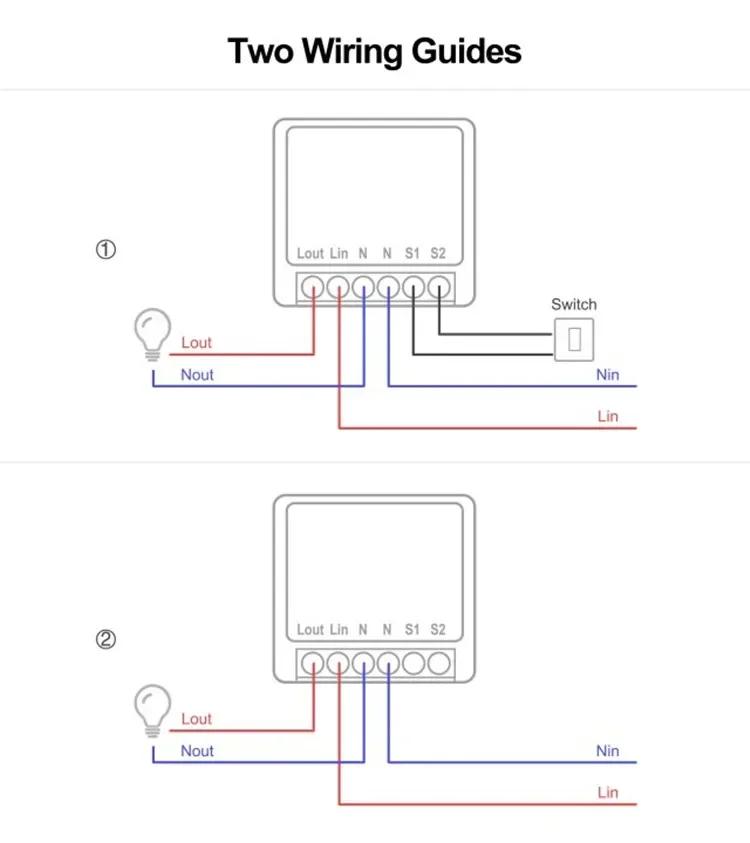 Two Wiring Guides

①

Lout Lin N N S1 S2

Switch

Lout

Nout

Nin

Lin

②

Lout Lin N N S1 S2

Lout

Nout

Nin

Lin