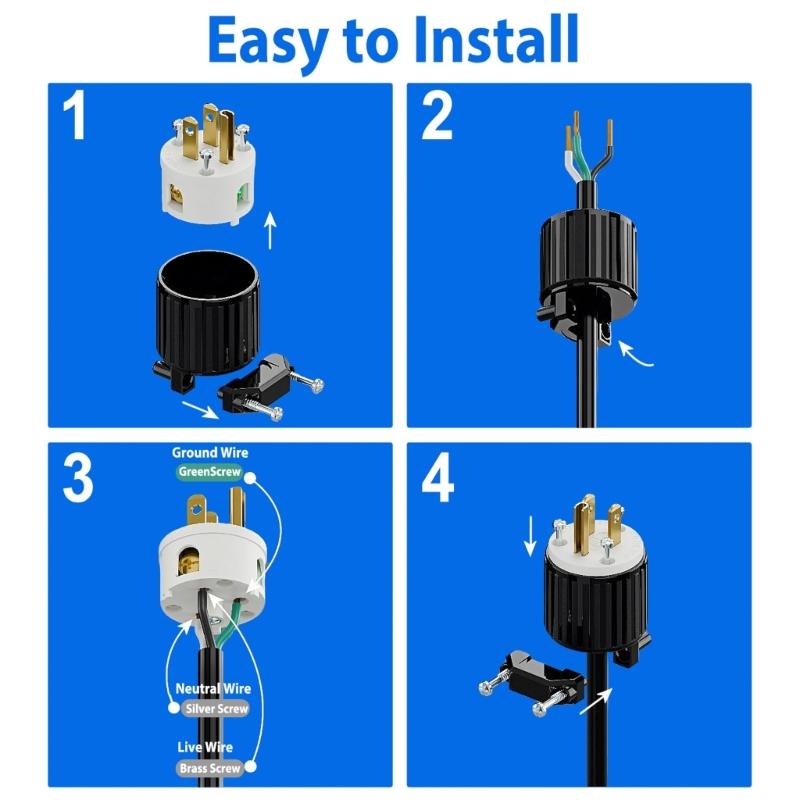 Easy to Install

1

2

3

Ground Wire
GreenScrew

Neutral Wire
Silver Screw

Live Wire
Brass Screw

4