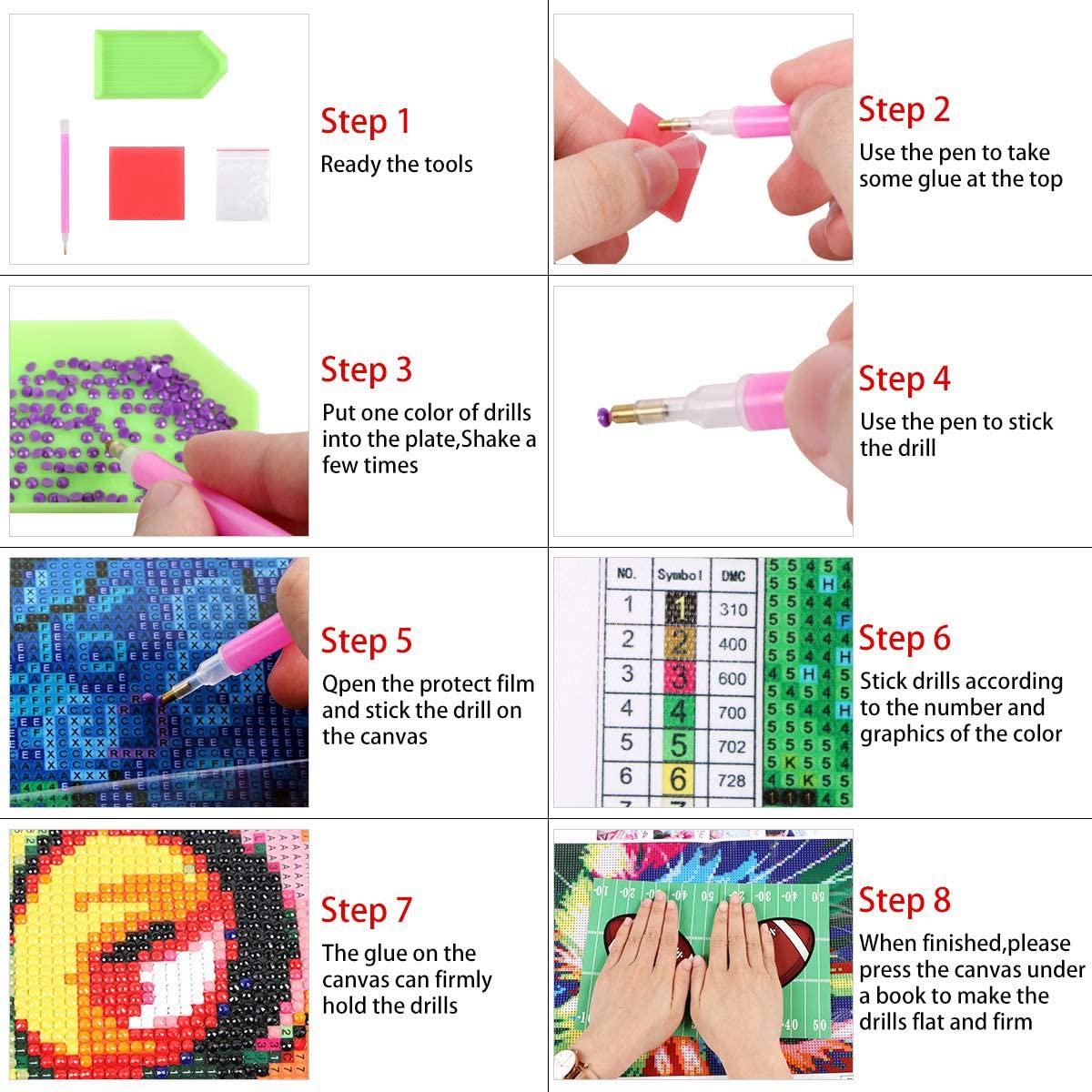 Step 1
Ready the tools

Step 2
Use the pen to take some glue at the top

Step 3
Put one color of drills into the plate,Shake a few times

Step 4
Use the pen to stick the drill

Step 5
Qpen the protect film and stick the drill on the canvas

| NO. | Symbol | DMC |
|---|---|---|
| 1 | 1 | 310 |
| 2 | 2 | 400 |
| 3 | 3 | 600 |
| 4 | 4 | 700 |
| 5 | 5 | 702 |
| 6 | 6 | 728 |

Step 6
Stick drills according to the number and graphics of the color

Step 7
The glue on the canvas can firmly hold the drills

Step 8
When finished,please press the canvas under a book to make the drills flat and firm