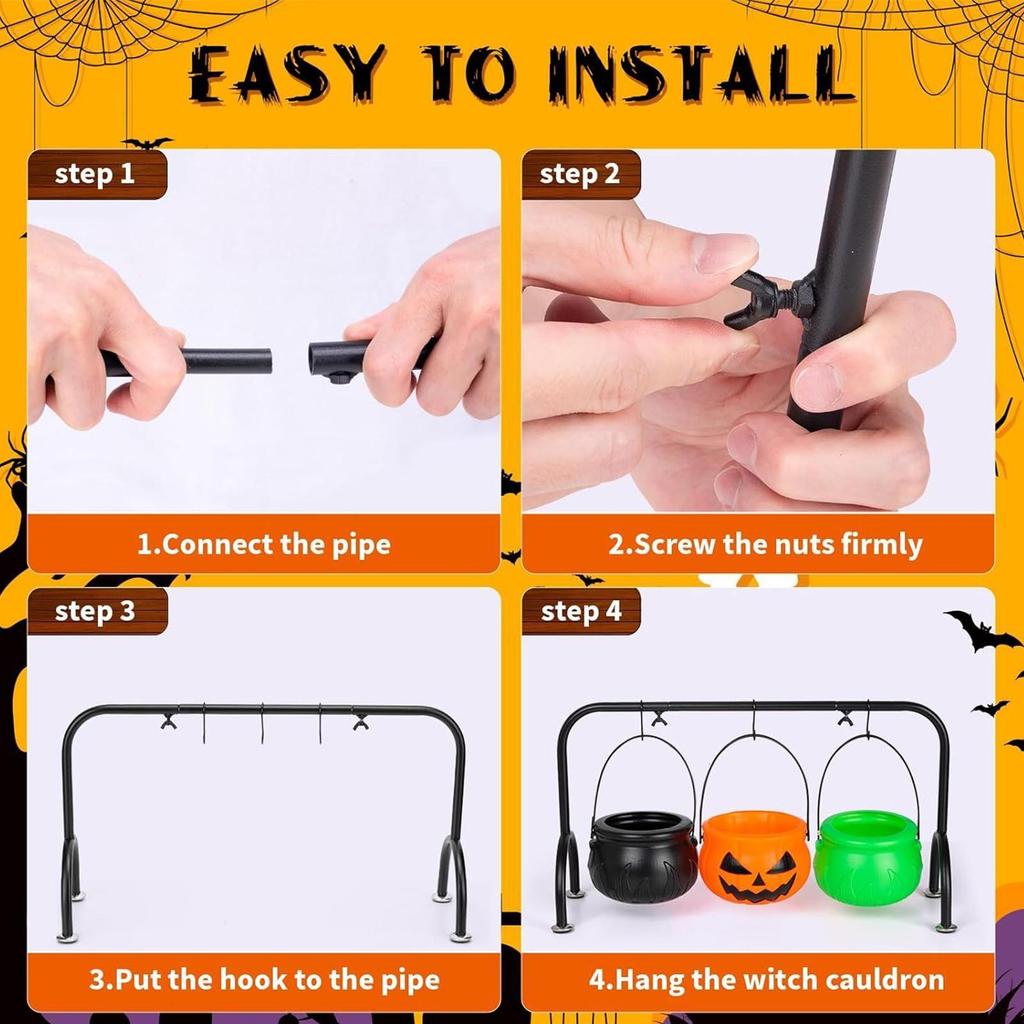 EASY TO INSTALL

step 1

1.Connect the pipe

step 2

2.Screw the nuts firmly

step 3

3.Put the hook to the pipe

step 4

4.Hang the witch cauldron