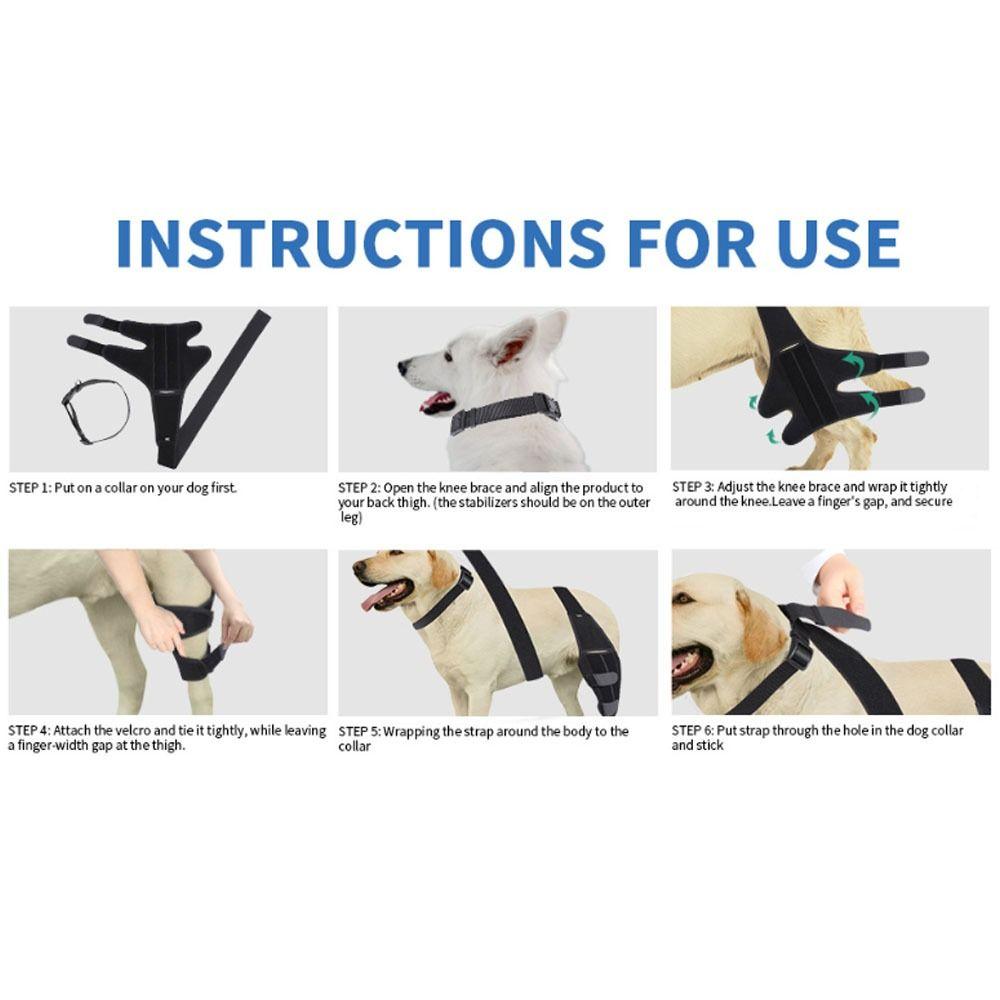 INSTRUCTIONS FOR USE

STEP 1: Put on a collar on your dog first.

STEP 2: Open the knee brace and align the product to your back thigh. (the stabilizers should be on the outer leg)

STEP 3: Adjust the knee brace and wrap it tightly around the knee.Leave a finger's gap, and secure

STEP 4: Attach the velcro and tie it tightly, while leaving a finger-width gap at the thigh.

STEP 5: Wrapping the strap around the body to the collar

STEP 6: Put strap through the hole in the dog collar and stick