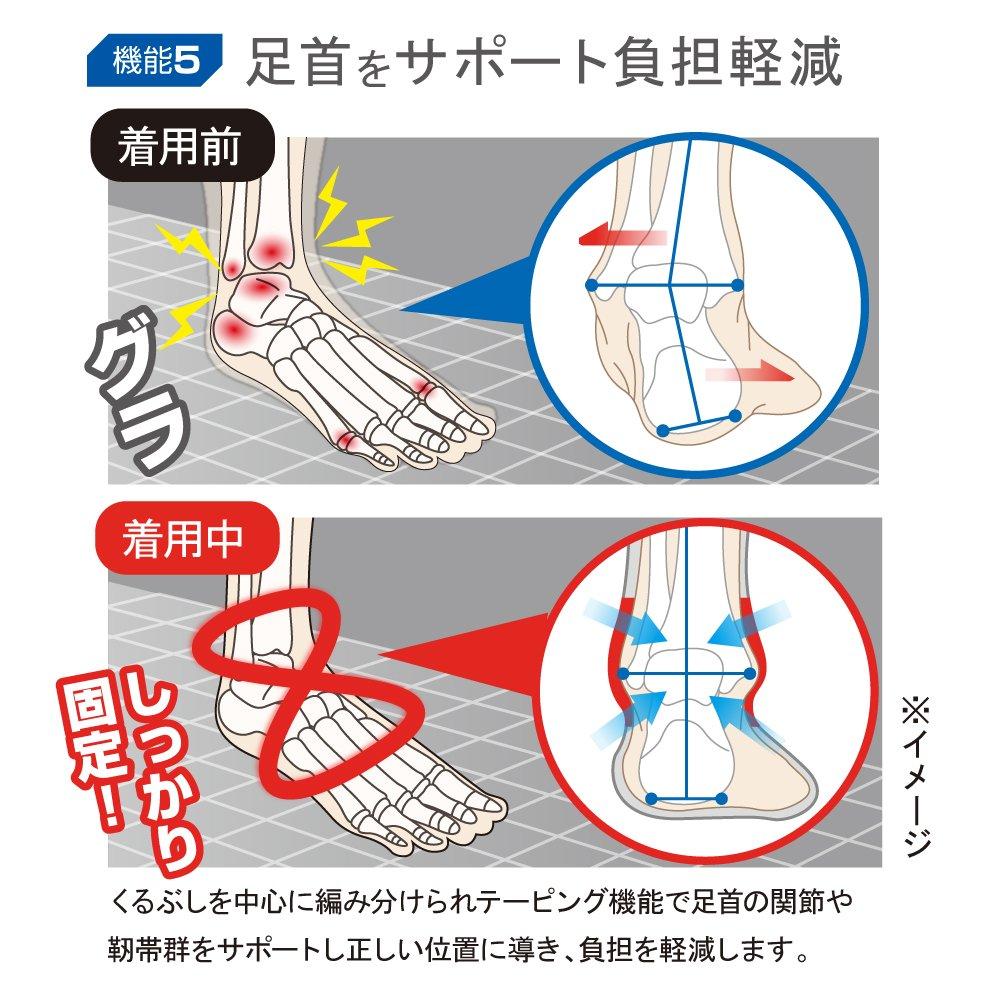 機能5 足首をサポート負担軽減

着用前

グラ

着用中

しっかり固定!

※イメージ

くるぶしを中心に編み分けられテーピング機能で足首の関節や靭帯群をサポートし正しい位置に導き、負担を軽減します。