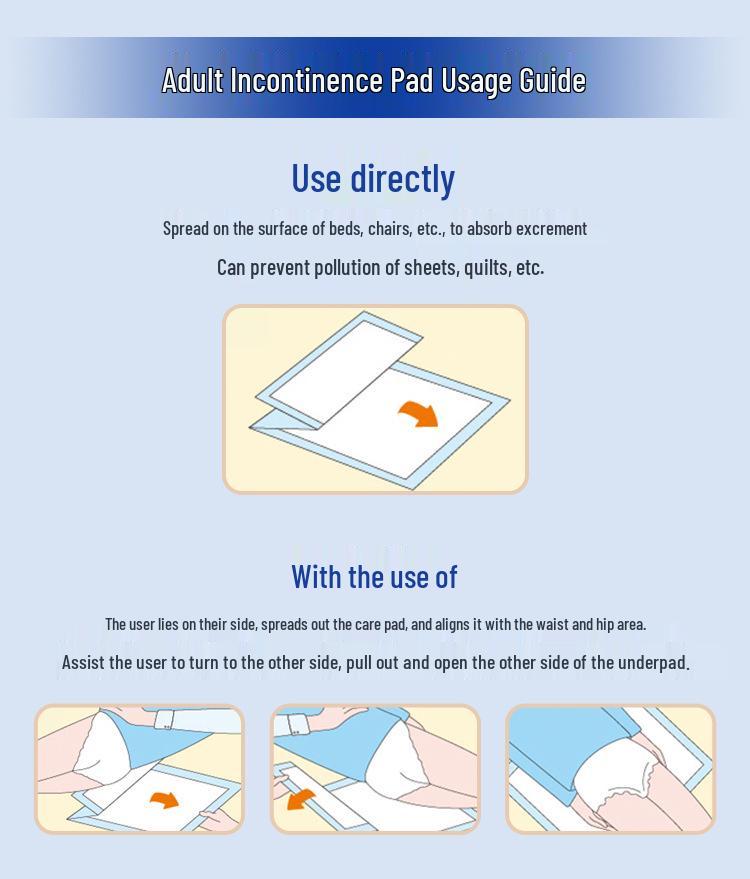 Adult Incontinence Pad Usage Guide

Use directly

Spread on the surface of beds, chairs, etc., to absorb excrement

Can prevent pollution of sheets, quilts, etc.

With the use of

The user lies on their side, spreads out the care pad, and aligns it with the waist and hip area.

Assist the user to turn to the other side, pull out and open the other side of the underpad.