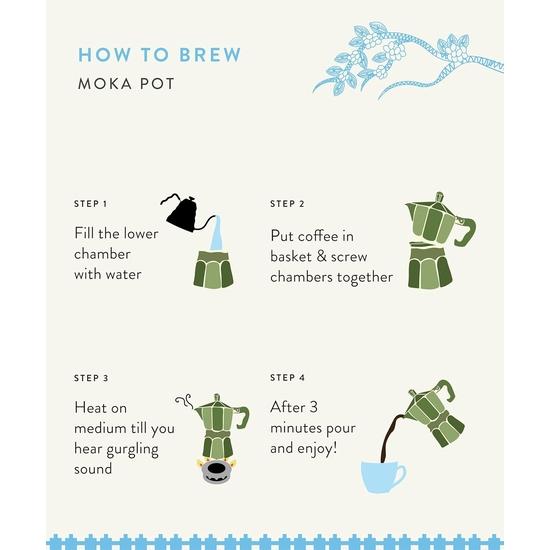 HOW TO BREW
MOKA POT

STEP 1
Fill the lower chamber with water

STEP 2
Put coffee in basket & screw chambers together

STEP 3
Heat on medium till you hear gurgling sound

STEP 4
After 3 minutes pour and enjoy!