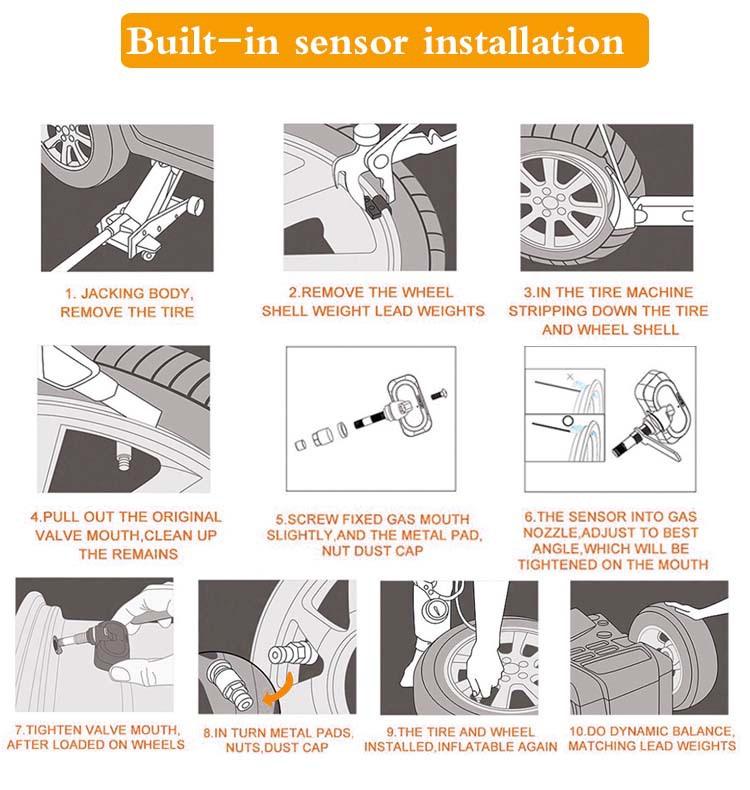 Built-in sensor installation

1. JACKING BODY, REMOVE THE TIRE

2.REMOVE THE WHEEL SHELL WEIGHT LEAD WEIGHTS

3.IN THE TIRE MACHINE STRIPPING DOWN THE TIRE AND WHEEL SHELL

4.PULL OUT THE ORIGINAL VALVE MOUTH,CLEAN UP THE REMAINS

5.SCREW FIXED GAS MOUTH SLIGHTLY,AND THE METAL PAD, NUT DUST CAP

6.THE SENSOR INTO GAS NOZZLE,ADJUST TO BEST ANGLE,WHICH WILL BE TIGHTENED ON THE MOUTH

7.TIGHTEN VALVE MOUTH, AFTER LOADED ON WHEELS

8.IN TURN METAL PADS, NUTS,DUST CAP

9.THE TIRE AND WHEEL INSTALLED,INFLATABLE AGAIN

10.DO DYNAMIC BALANCE, MATCHING LEAD WEIGHTS