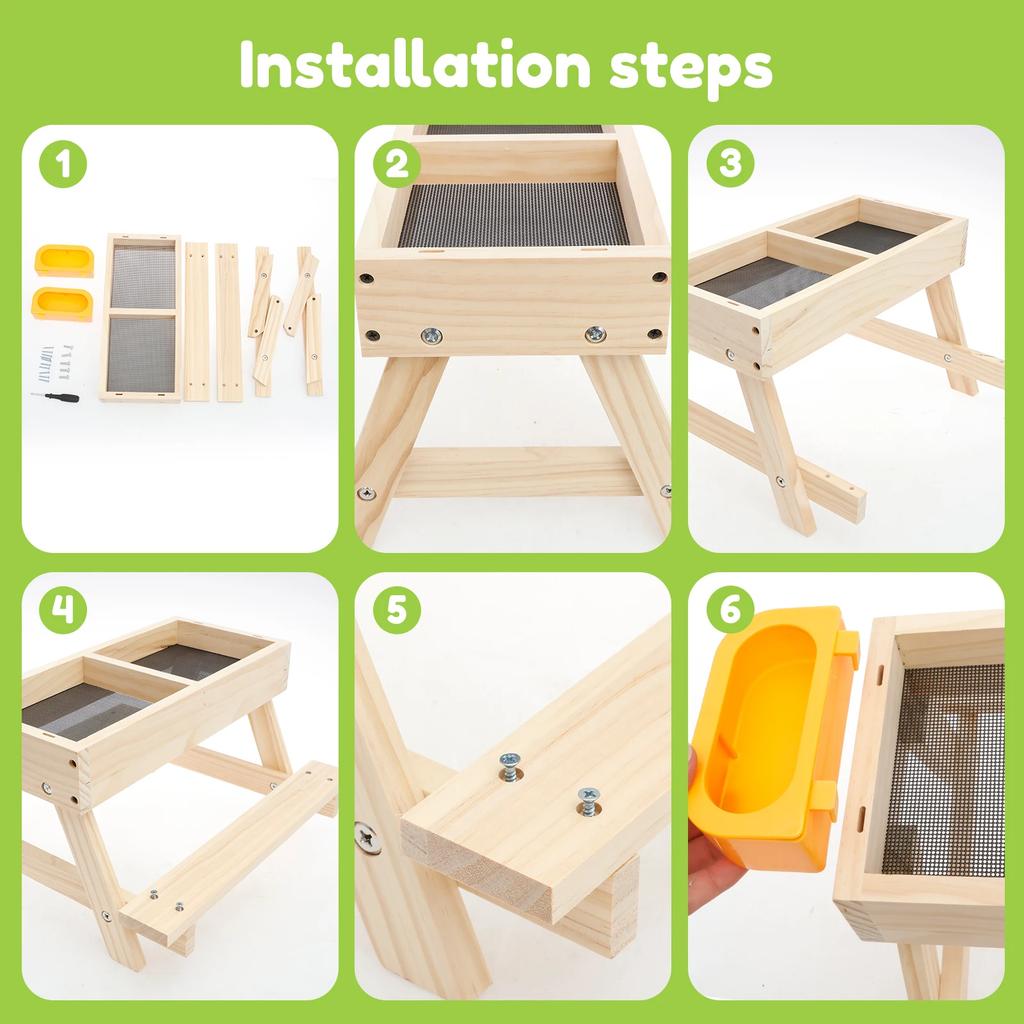 Installation steps

1

2

3

4

5

6