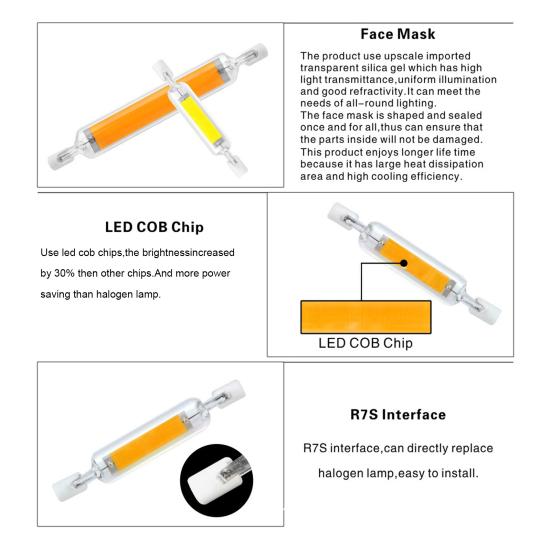 Face Mask

The product use upscale imported transparent silica gel which has high light transmittance,uniform illumination and good refractivity.It can meet the needs of all-round lighting.
The face mask is shaped and sealed once and for all,thus can ensure that the parts inside will not be damaged.
This product enjoys longer life time because it has large heat dissipation area and high cooling efficiency.

LED COB Chip

Use led cob chips,the brightnessincreased by 30% then other chips.And more power saving than halogen lamp.

LED COB Chip

R7S Interface

R7S interface,can directly replace halogen lamp,easy to install.