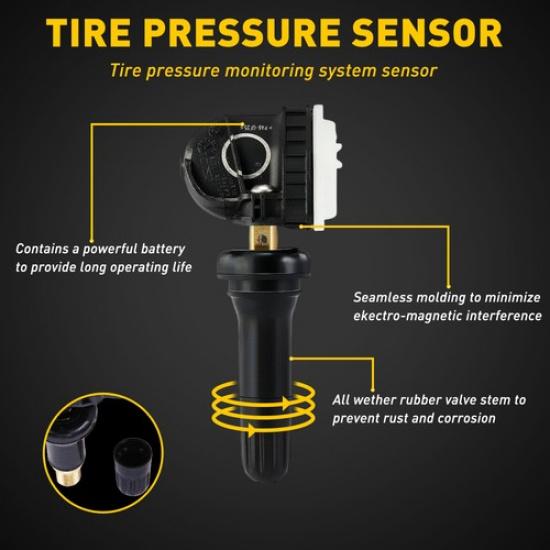 TIRE PRESSURE SENSOR

Tire pressure monitoring system sensor

Contains a powerful battery to provide long operating life

Seamless molding to minimize ekectro-magnetic interference

All wether rubber valve stem to prevent rust and corrosion