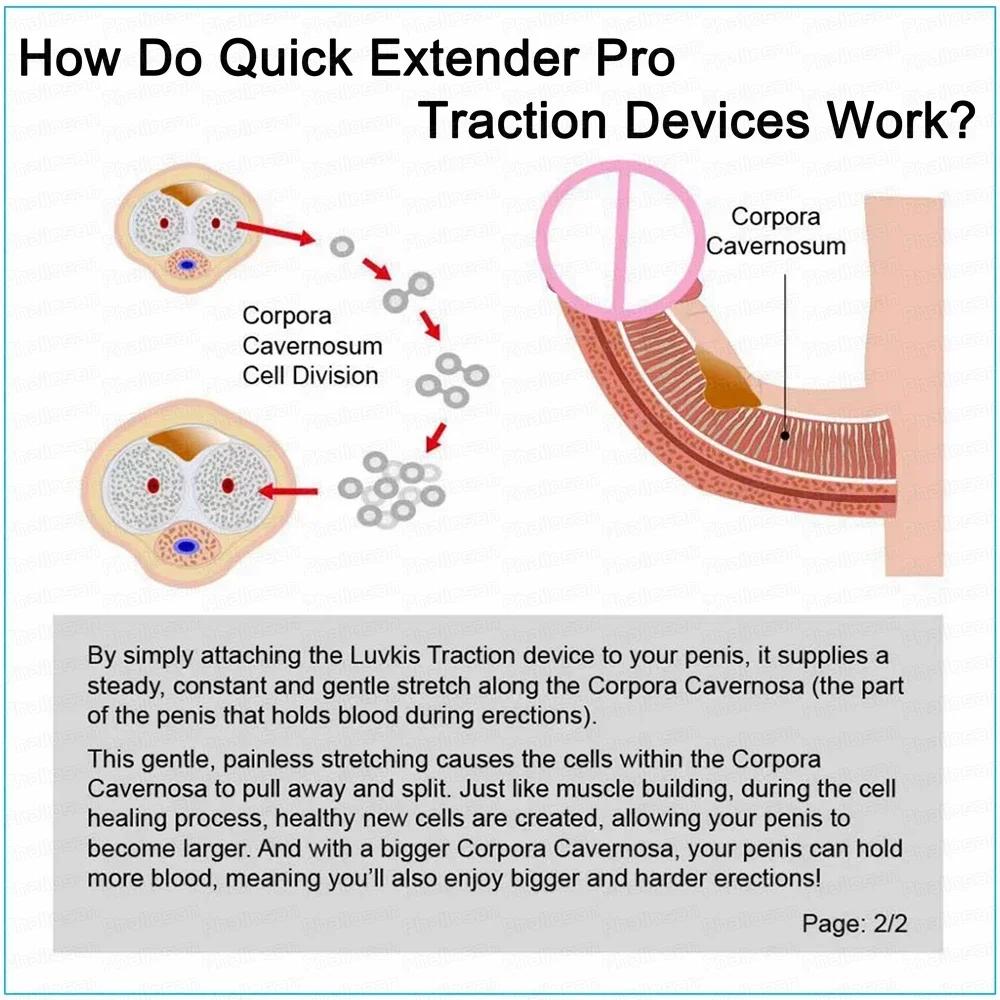 How Do Quick Extender Pro Traction Devices Work?

Corpora Cavernosum Cell Division

Corpora Cavernosum

By simply attaching the Luvkis Traction device to your penis, it supplies a steady, constant and gentle stretch along the Corpora Cavernosa (the part of the penis that holds blood during erections).

This gentle, painless stretching causes the cells within the Corpora Cavernosa to pull away and split. Just like muscle building, during the cell healing process, healthy new cells are created, allowing your penis to become larger. And with a bigger Corpora Cavernosa, your penis can hold more blood, meaning you'll also enjoy bigger and harder erections!

Page: 2/2