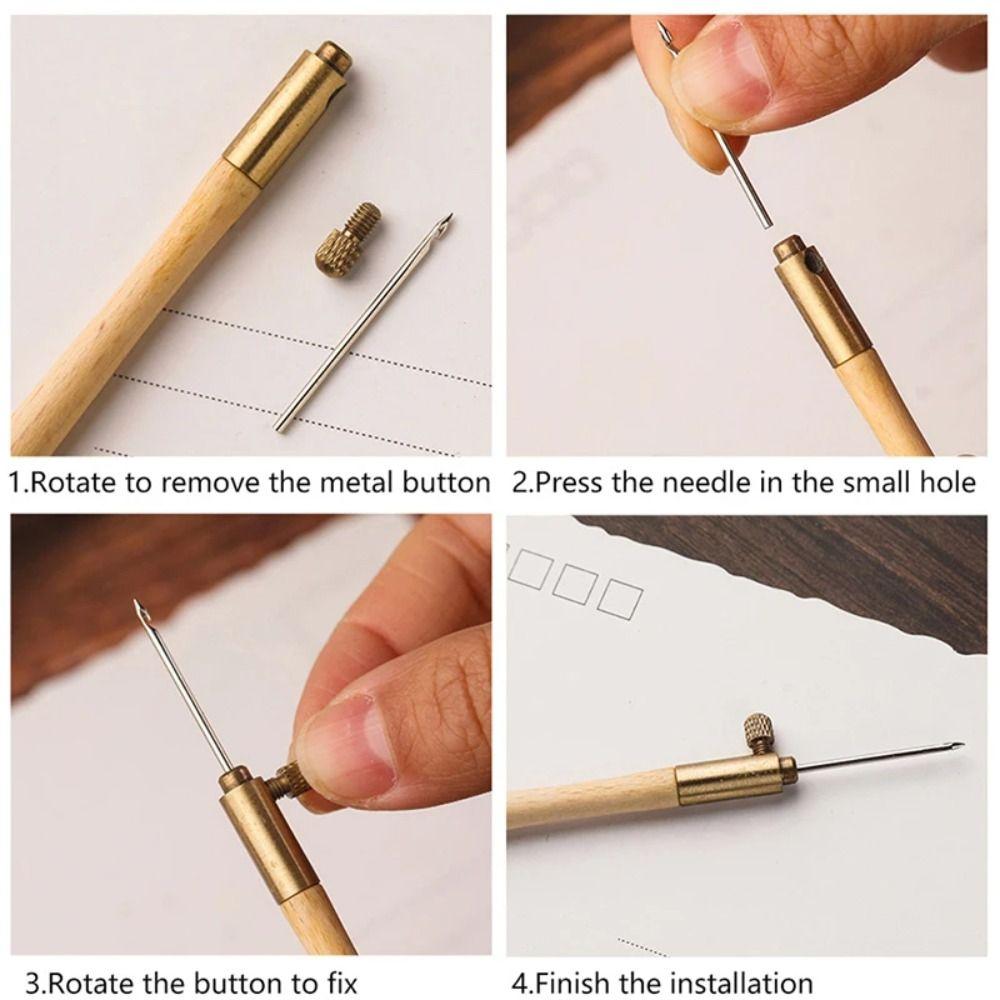 1.Rotate to remove the metal button

2.Press the needle in the small hole

3.Rotate the button to fix

4.Finish the installation