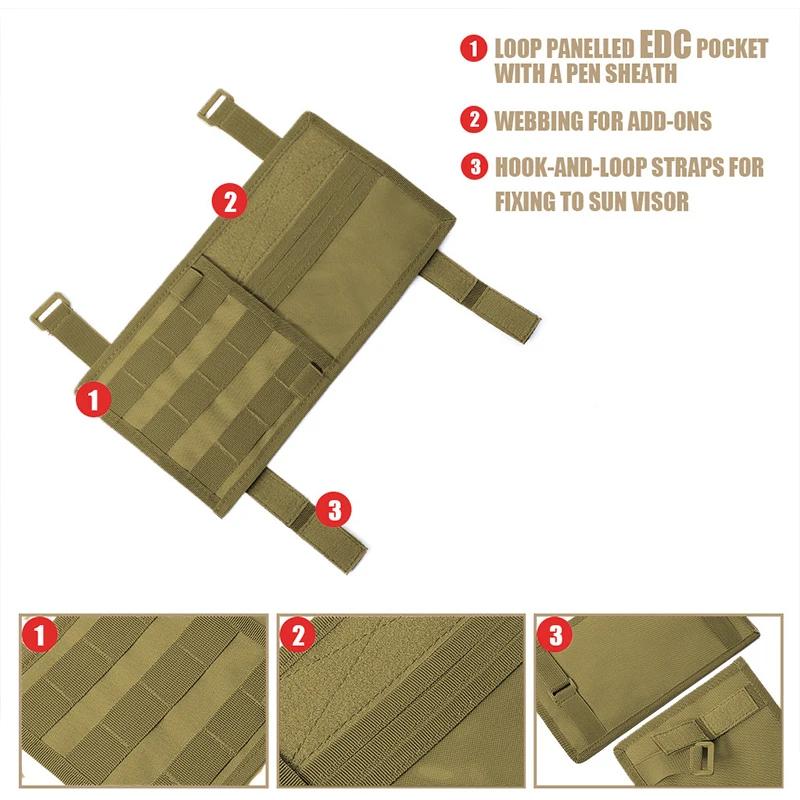 1 LOOP PANELLED EDC POCKET WITH A PEN SHEATH

2 WEBBING FOR ADD-ONS

3 HOOK-AND-LOOP STRAPS FOR FIXING TO SUN VISOR

2

1

3

1

2

3