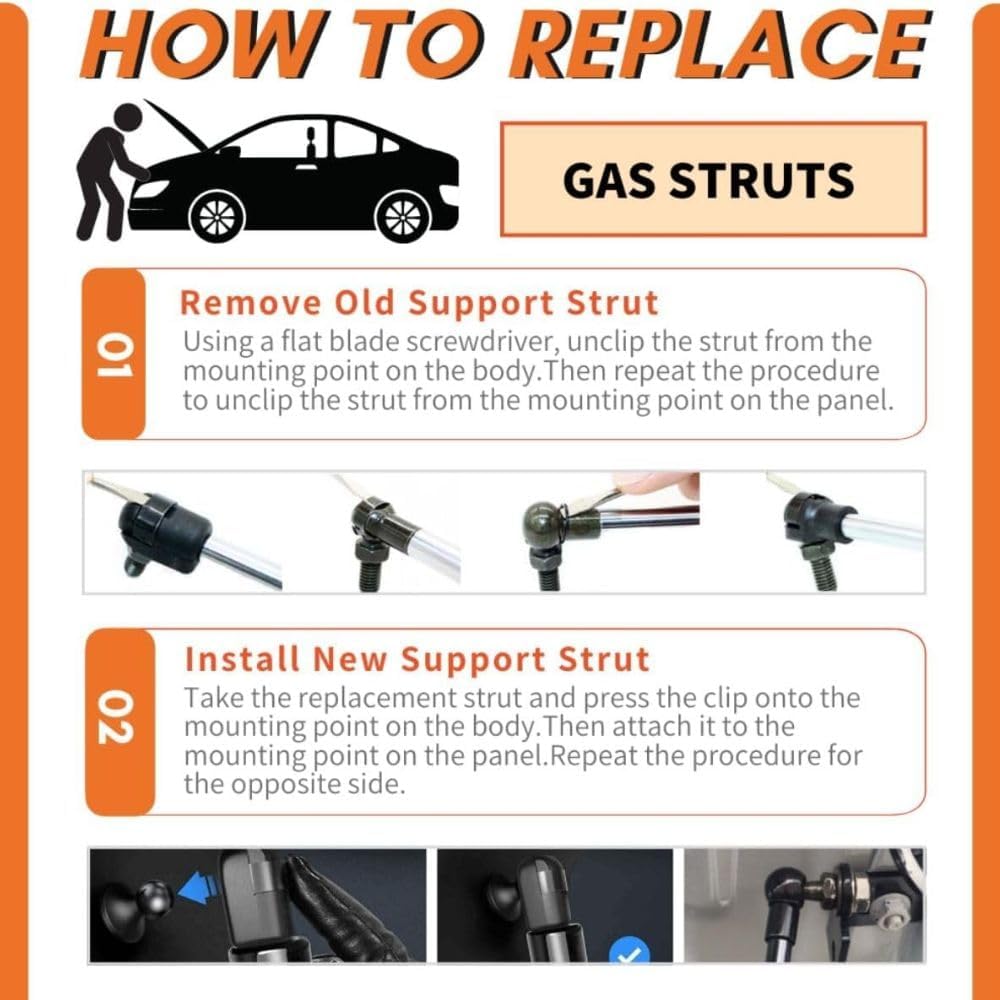 HOW TO REPLACE

GAS STRUTS

01

Remove Old Support Strut

Using a flat blade screwdriver, unclip the strut from the mounting point on the body.Then repeat the procedure to unclip the strut from the mounting point on the panel.

02

Install New Support Strut

Take the replacement strut and press the clip onto the mounting point on the body.Then attach it to the mounting point on the panel.Repeat the procedure for the opposite side.