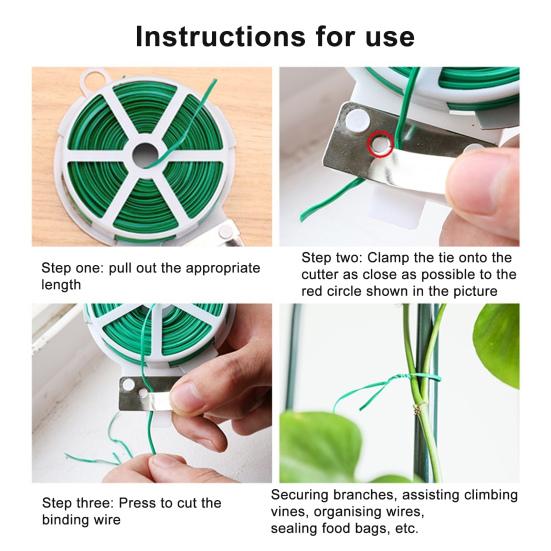 Instructions for use

Step one: pull out the appropriate length

Step two: Clamp the tie onto the cutter as close as possible to the red circle shown in the picture

Step three: Press to cut the binding wire

Securing branches, assisting climbing vines, organising wires, sealing food bags, etc.