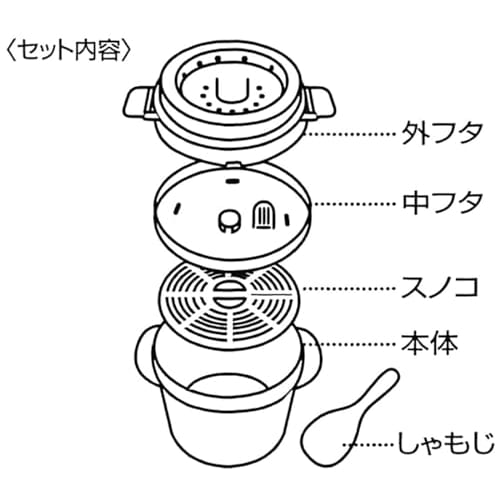 〈セット内容〉

外フタ

中フタ

スノコ

本体

しゃもじ