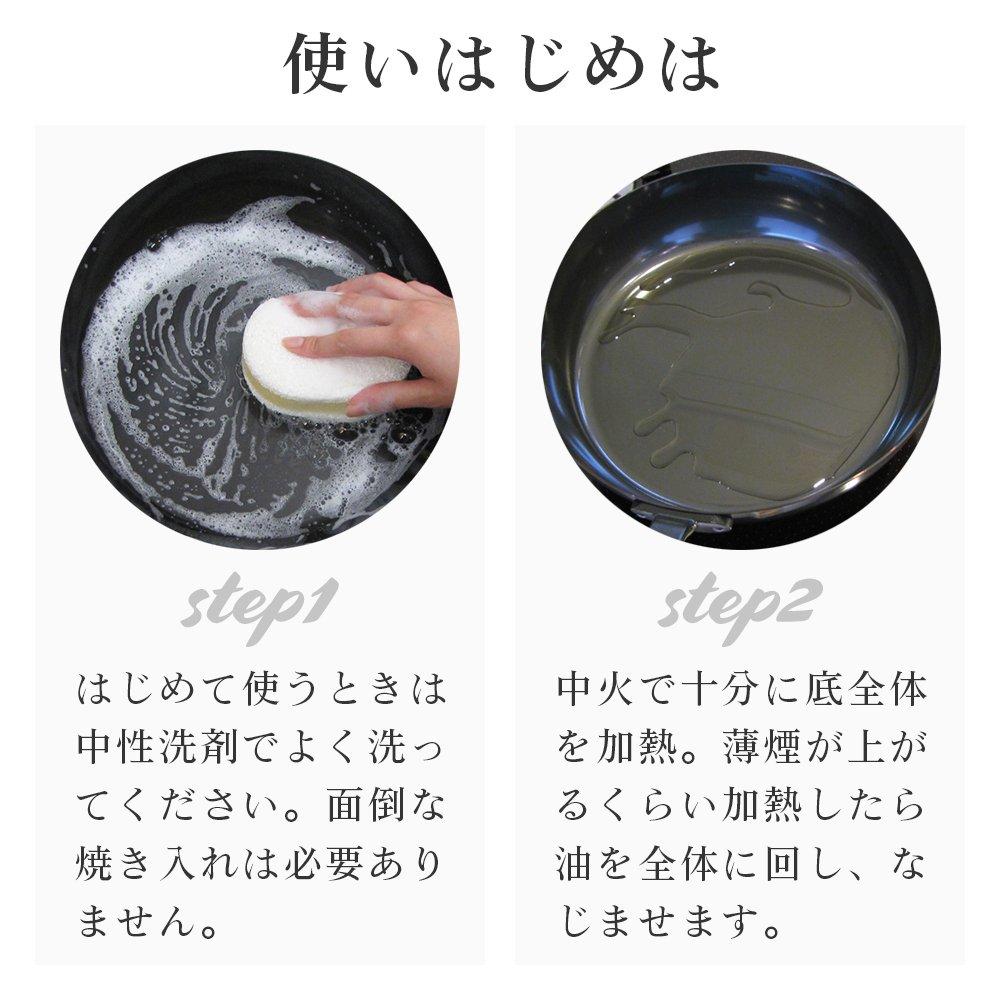 使いはじめは

step1

はじめて使うときは中性洗剤でよく洗ってください。面倒な焼き入れは必要ありません。

step2

中火で十分に底全体を加熱。薄煙が上がるくらい加熱したら油を全体に回し、なじませます。