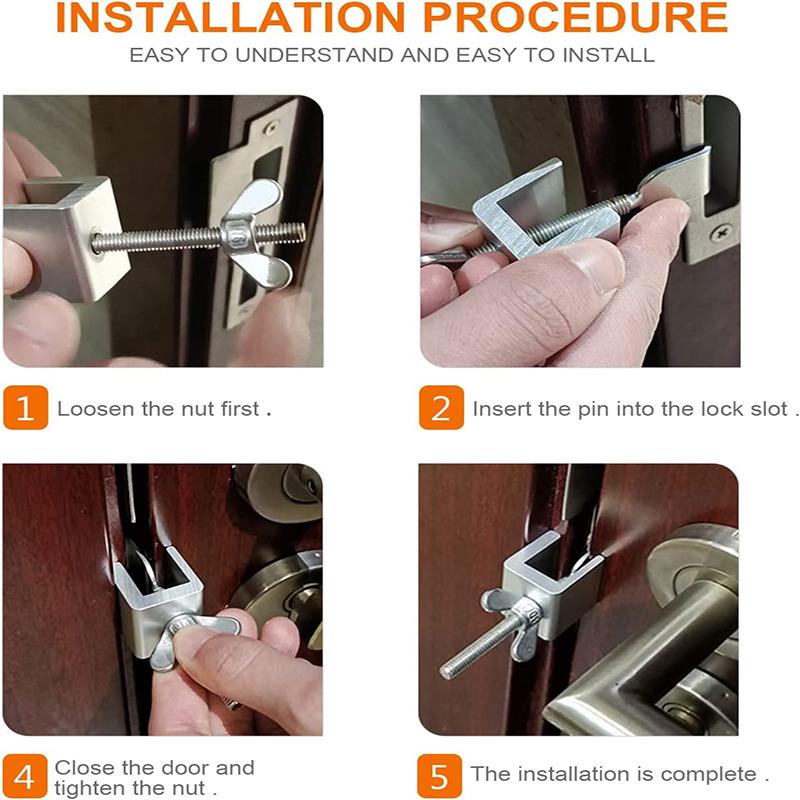 INSTALLATION PROCEDURE

EASY TO UNDERSTAND AND EASY TO INSTALL

1 Loosen the nut first .

2 Insert the pin into the lock slot .

4 Close the door and tighten the nut .

5 The installation is complete .