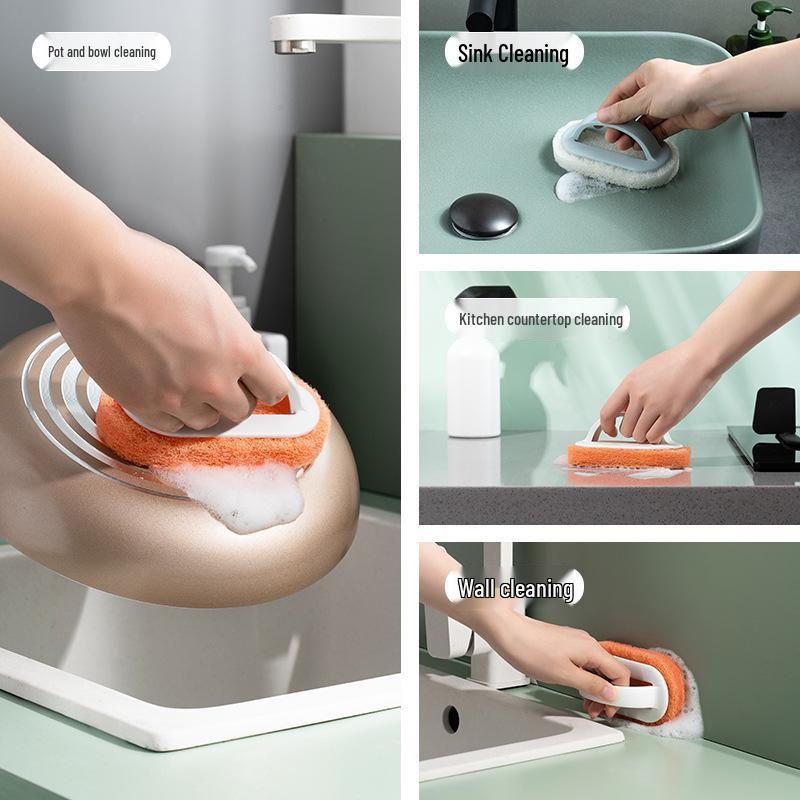 Pot and bowl cleaning

Sink Cleaning

Kitchen countertop cleaning

Wall cleaning