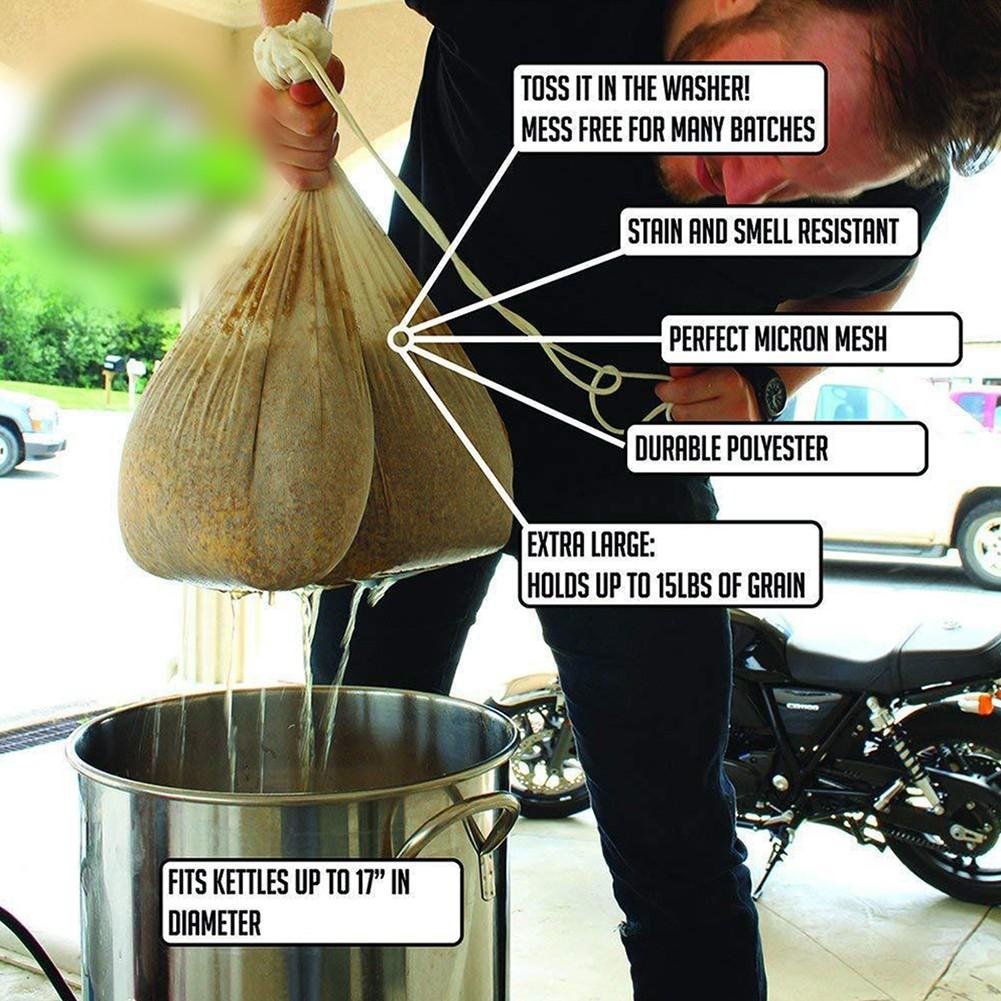 TOSS IT IN THE WASHER!
MESS FREE FOR MANY BATCHES

STAIN AND SMELL RESISTANT

PERFECT MICRON MESH

DURABLE POLYESTER

EXTRA LARGE:
HOLDS UP TO 15LBS OF GRAIN

FITS KETTLES UP TO 17" IN DIAMETER