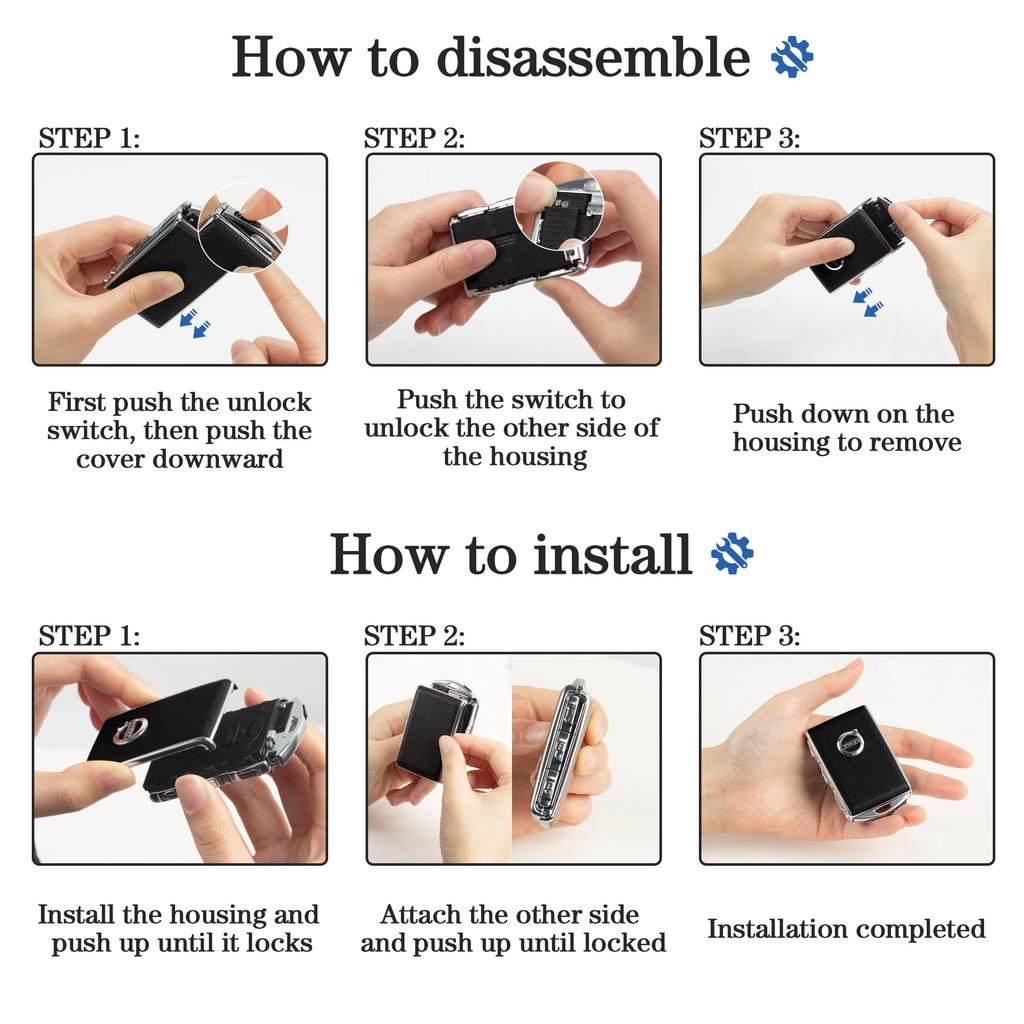 How to disassemble

STEP 1:

First push the unlock switch, then push the cover downward

STEP 2:

Push the switch to unlock the other side of the housing

STEP 3:

Push down on the housing to remove

How to install

STEP 1:

Install the housing and push up until it locks

STEP 2:

Attach the other side and push up until locked

STEP 3:

Installation completed