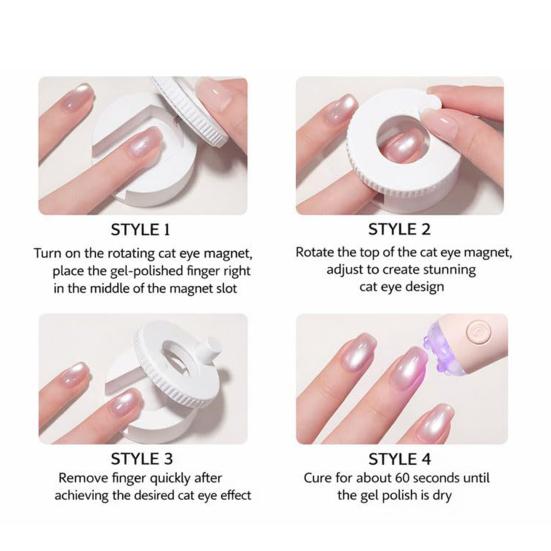 STYLE 1
Turn on the rotating cat eye magnet, place the gel-polished finger right in the middle of the magnet slot

STYLE 2
Rotate the top of the cat eye magnet, adjust to create stunning cat eye design

STYLE 3
Remove finger quickly after achieving the desired cat eye effect

STYLE 4
Cure for about 60 seconds until the gel polish is dry