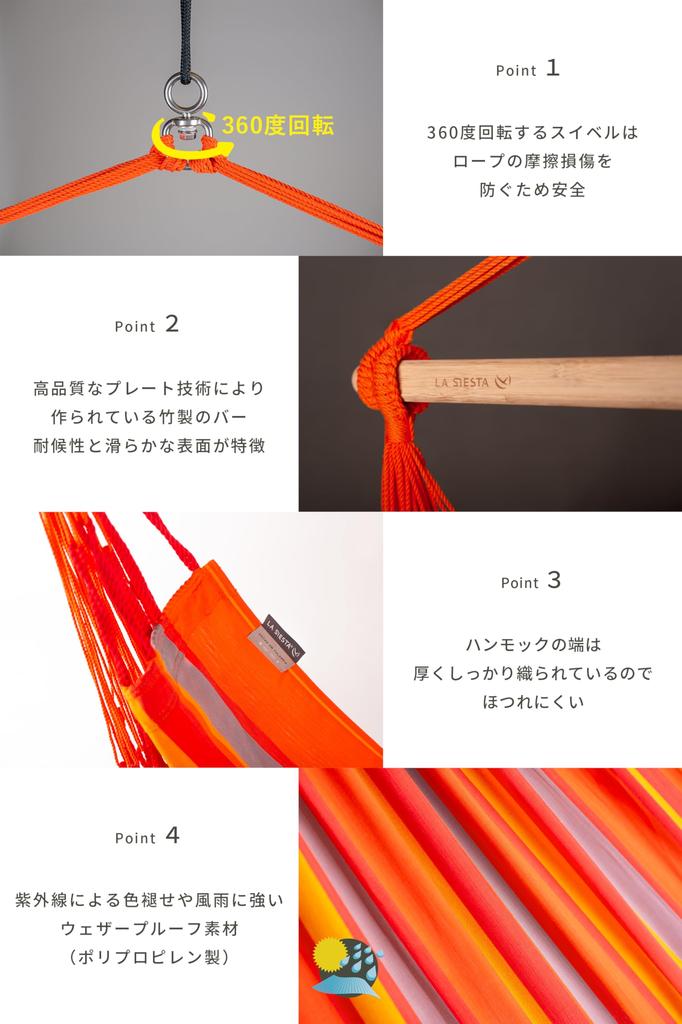 360度回転

Point 1

360度回転するスイベルは
ロープの摩擦損傷を
防ぐため安全

Point 2

高品質なプレート技術により
作られている竹製のバー
耐候性と滑らかな表面が特徴

LA SIESTA

LA SIESTA

Point 3

ハンモックの端は
厚くしっかり織られているので
ほつれにくい

Point 4

紫外線による色褪せや風雨に強い
ウェザープルーフ素材
（ポリプロピレン製）