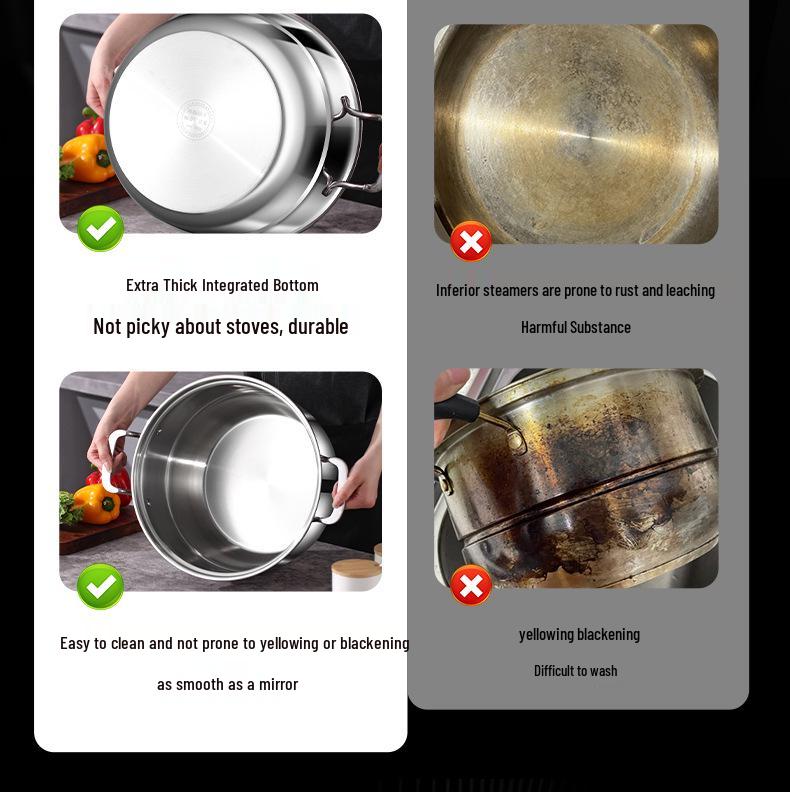 Extra Thick Integrated Bottom

Not picky about stoves, durable

Easy to clean and not prone to yellowing or blackening

as smooth as a mirror

Inferior steamers are prone to rust and leaching

Harmful Substance

yellowing blackening

Difficult to wash