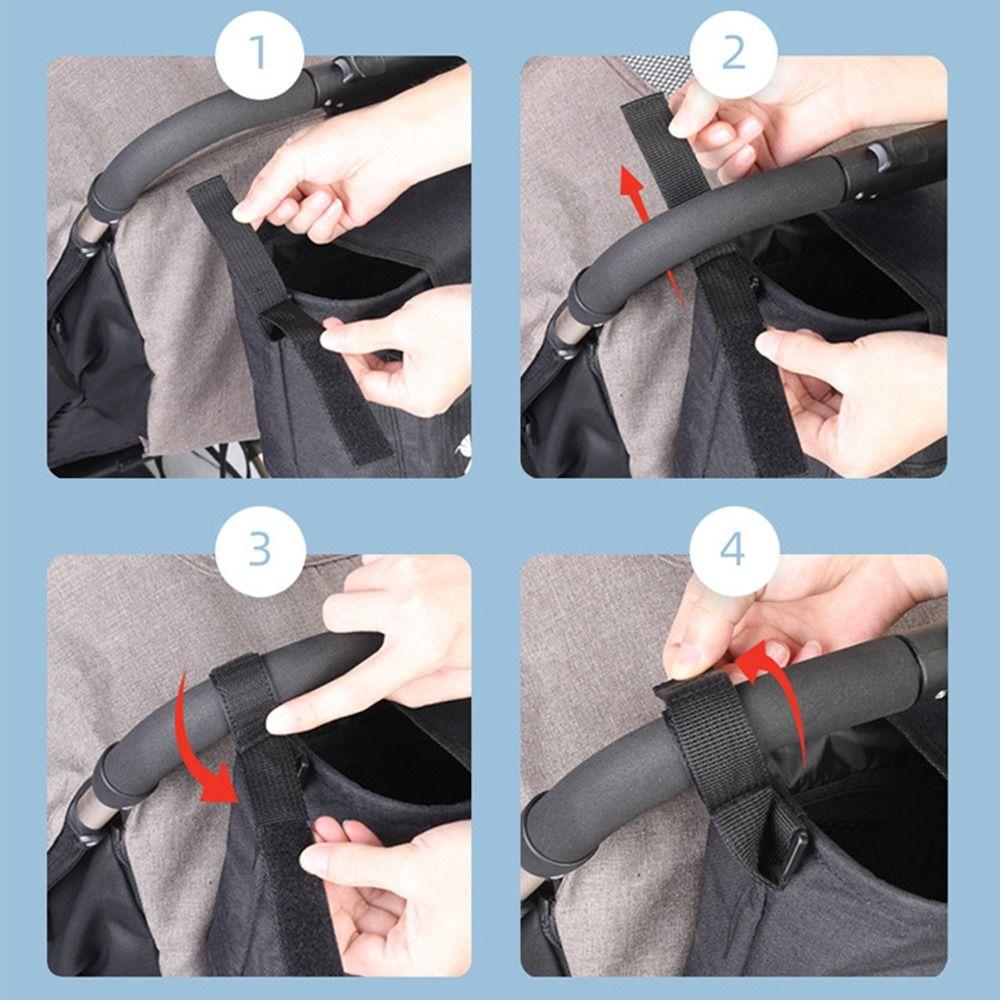 1

2

3

4