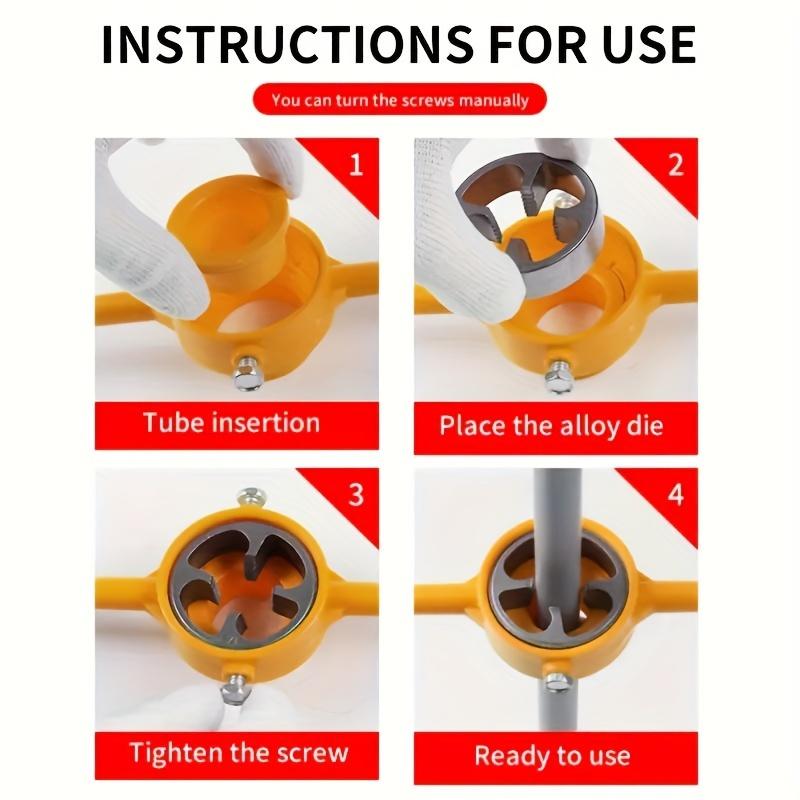 INSTRUCTIONS FOR USE

You can turn the screws manually

1

Tube insertion

2

Place the alloy die

3

Tighten the screw

4

Ready to use