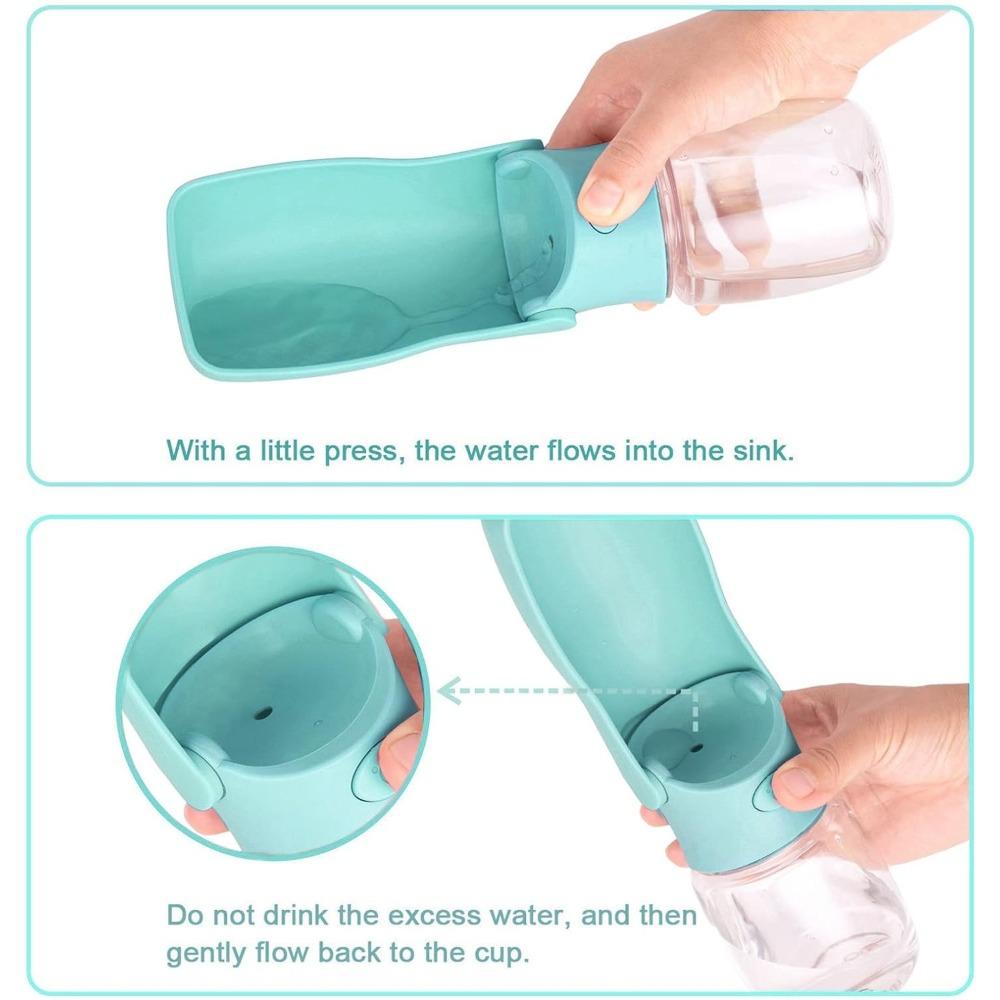 With a little press, the water flows into the sink.

Do not drink the excess water, and then gently flow back to the cup.