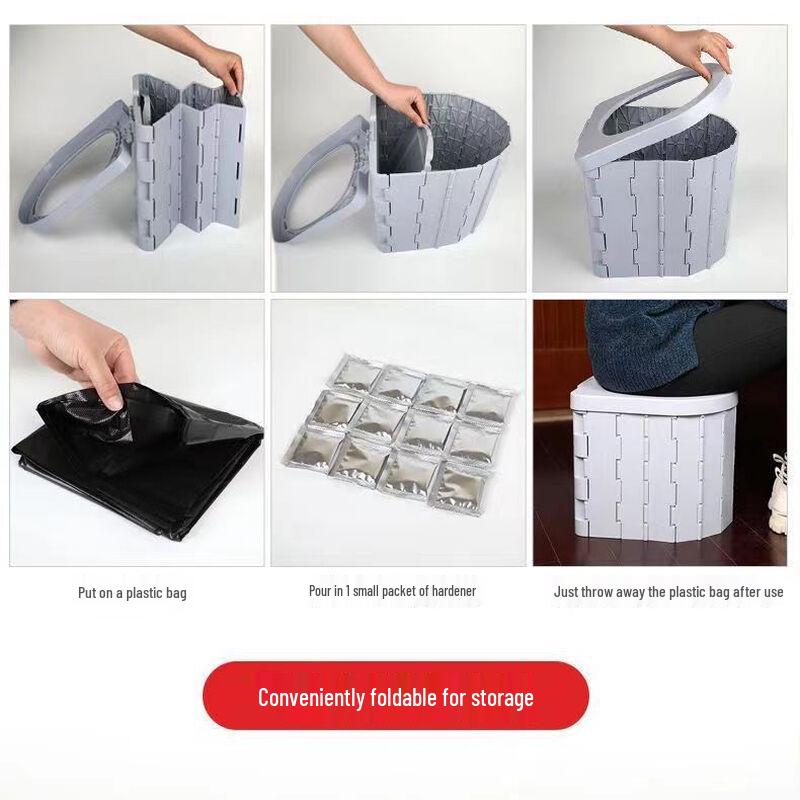 Put on a plastic bag

Pour in 1 small packet of hardener

Just throw away the plastic bag after use

Conveniently foldable for storage