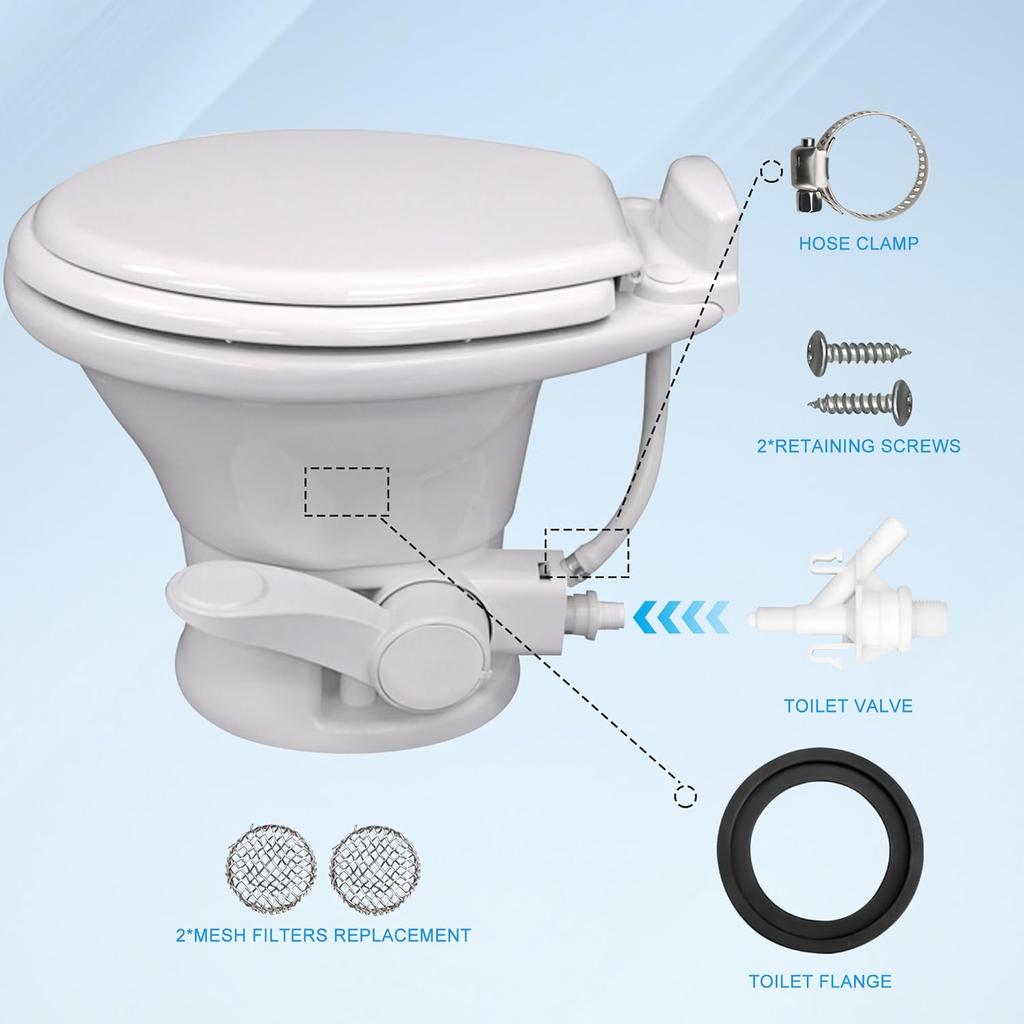 HOSE CLAMP

2*RETAINING SCREWS

TOILET VALVE

2*MESH FILTERS REPLACEMENT

TOILET FLANGE