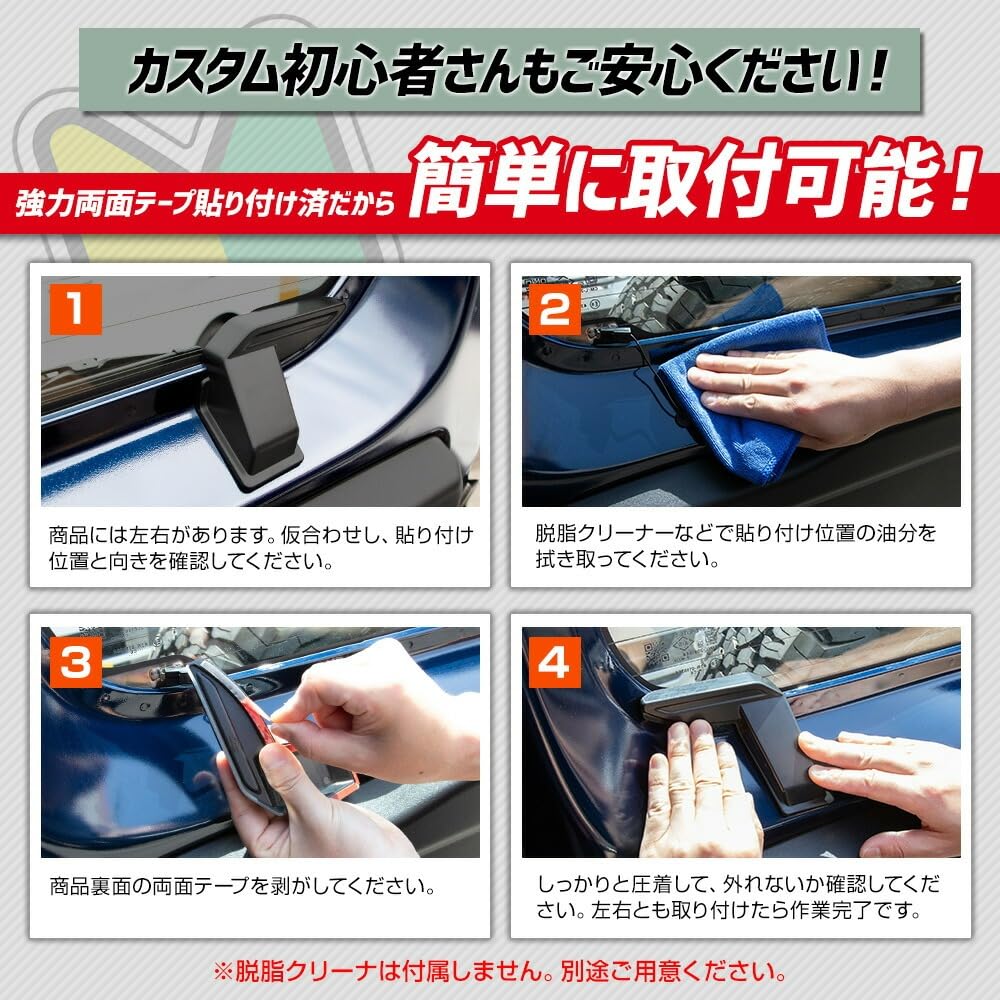 カスタム初心者さんもご安心ください！

強力両面テープ貼り付け済だから 簡単に取付可能！

1

商品には左右があります。仮合わせし、貼り付け位置と向きを確認してください。

2

脱脂クリーナーなどで貼り付け位置の油分を拭き取ってください。

3

商品裏面の両面テープを剥がしてください。

4

しっかりと圧着して、外れないか確認してください。左右とも取り付けたら作業完了です。

※脱脂クリーナは付属しません。別途ご用意ください。