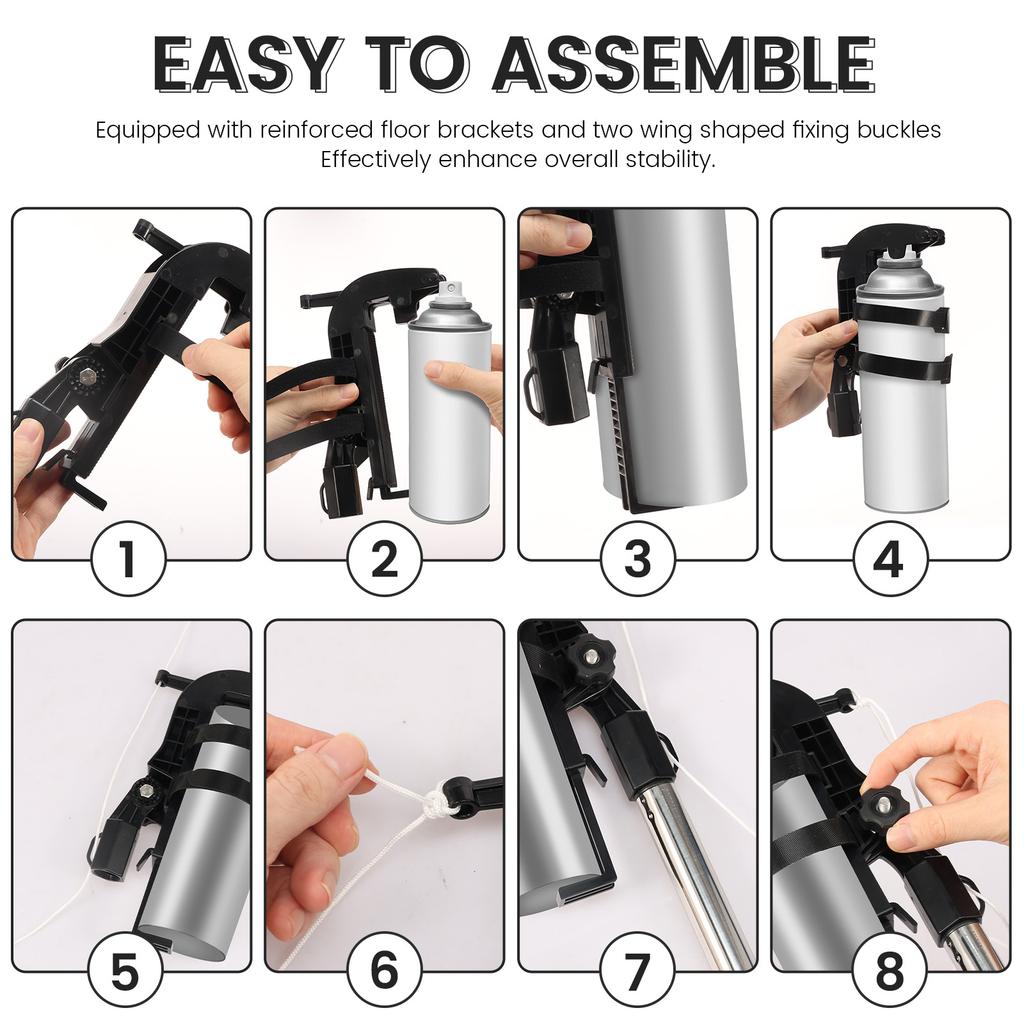 EASY TO ASSEMBLE

Equipped with reinforced floor brackets and two wing shaped fixing buckles
Effectively enhance overall stability.

1

2

3

4

5

6

7

8