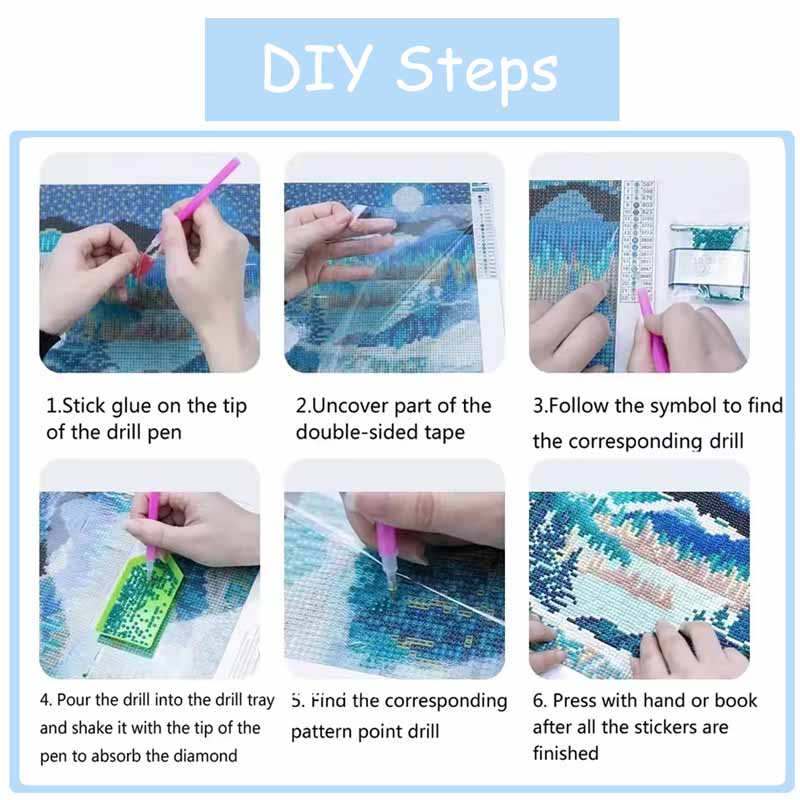 DIY Steps

1.Stick glue on the tip of the drill pen

2.Uncover part of the double-sided tape

3.Follow the symbol to find the corresponding drill

4. Pour the drill into the drill tray and shake it with the tip of the pen to absorb the diamond

5. Find the corresponding pattern point drill

6. Press with hand or book after all the stickers are finished