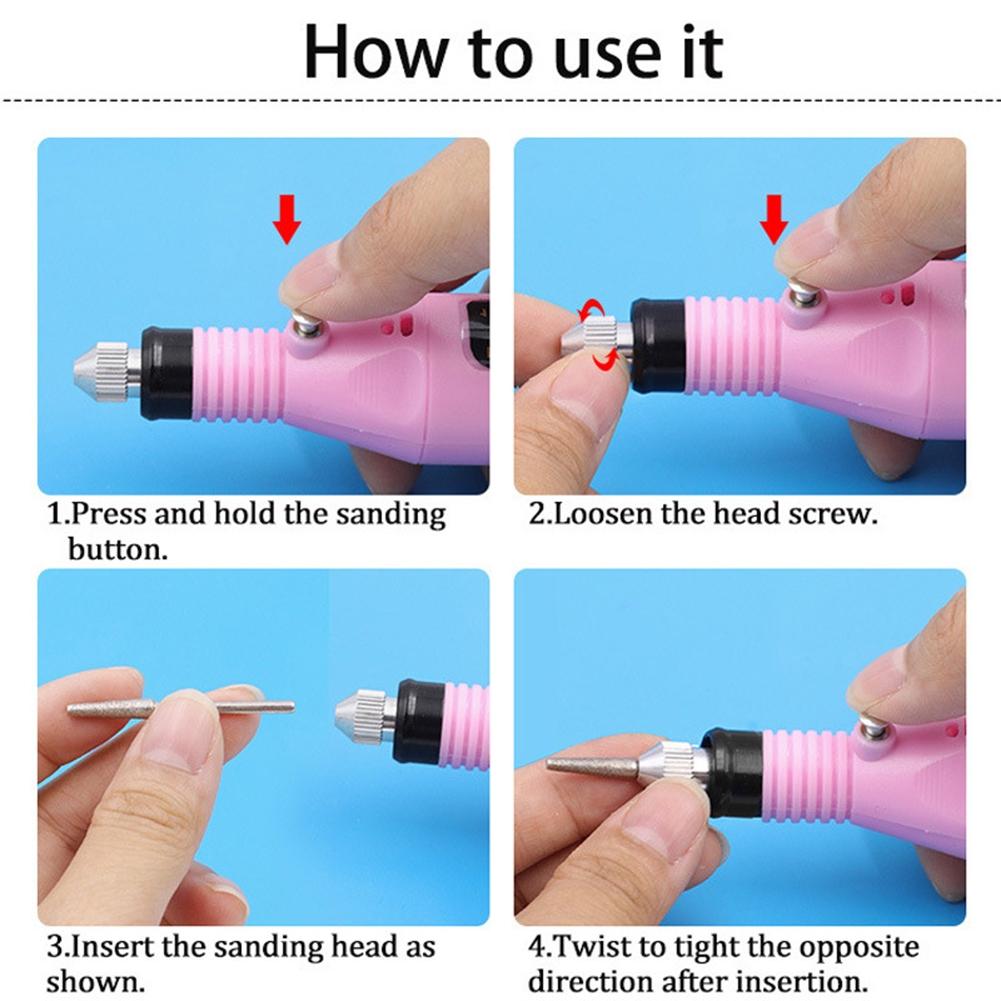 How to use it

1.Press and hold the sanding button.

2.Loosen the head screw.

3.Insert the sanding head as shown.

4.Twist to tight the opposite direction after insertion.