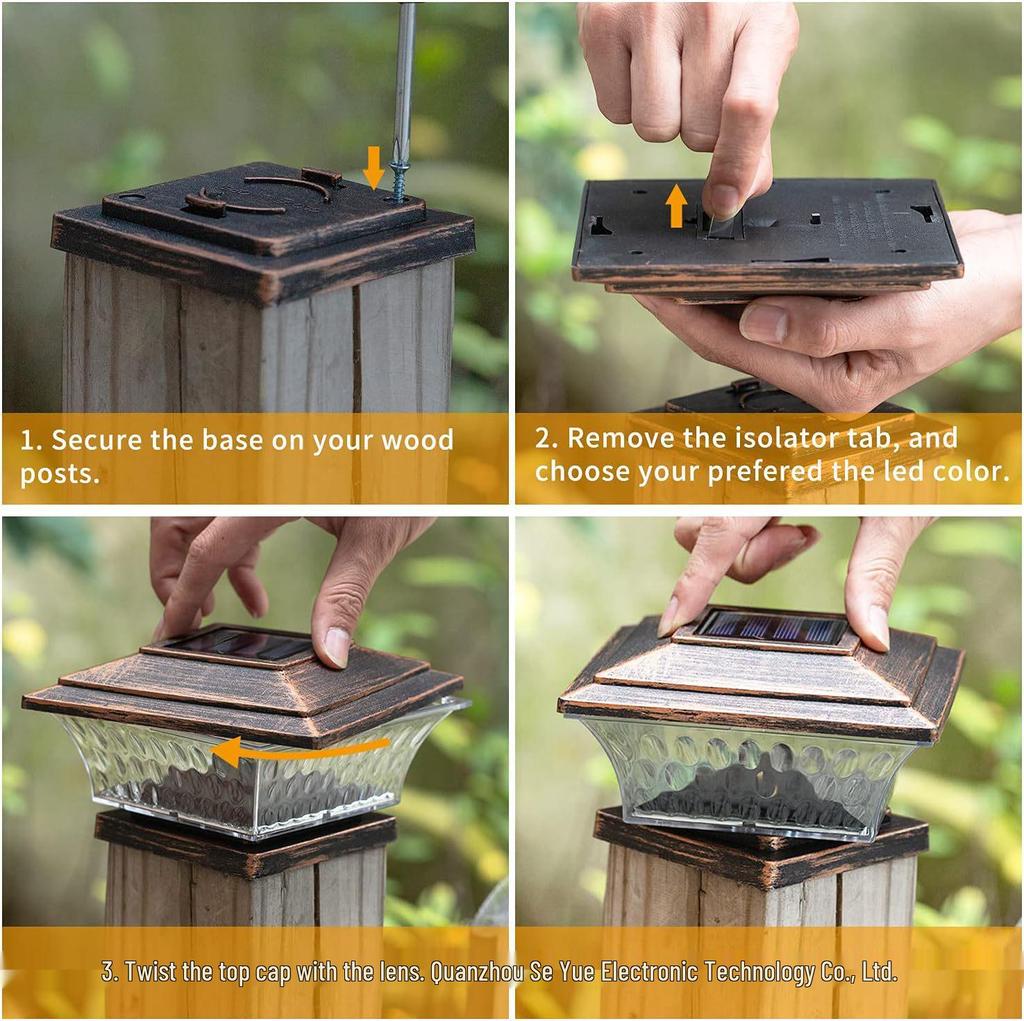 1. Secure the base on your wood posts.

2. Remove the isolator tab, and choose your prefered the led color.

3. Twist the top cap with the lens. Quanzhou Se Yue Electronic Technology Co., Ltd.