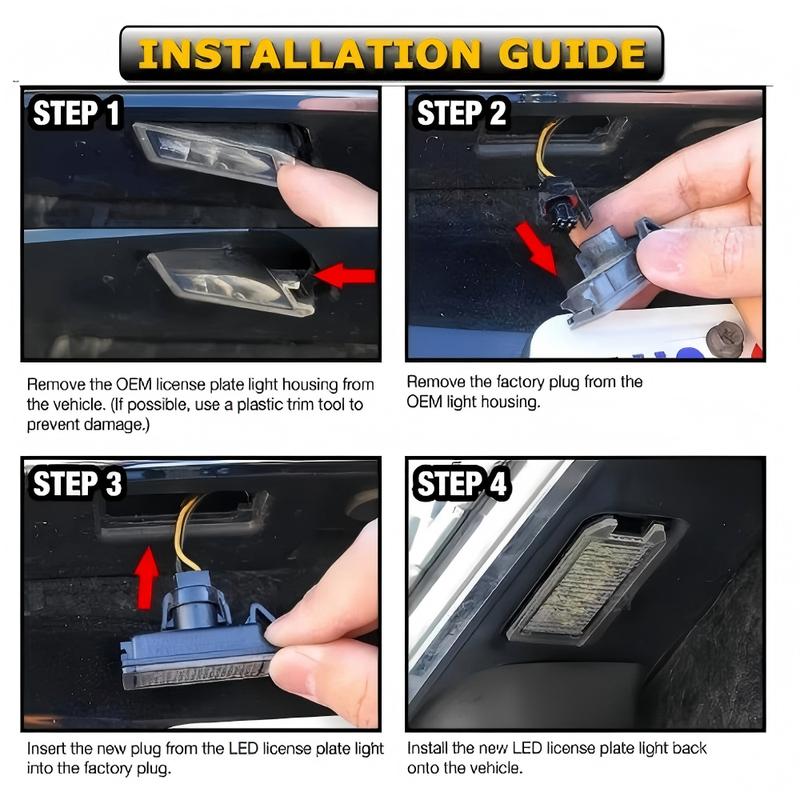 INSTALLATION GUIDE

STEP 1

Remove the OEM license plate light housing from the vehicle. (If possible, use a plastic trim tool to prevent damage.)

STEP 2

Remove the factory plug from the OEM light housing.

STEP 3

Insert the new plug from the LED license plate light into the factory plug.

STEP 4

Install the new LED license plate light back onto the vehicle.